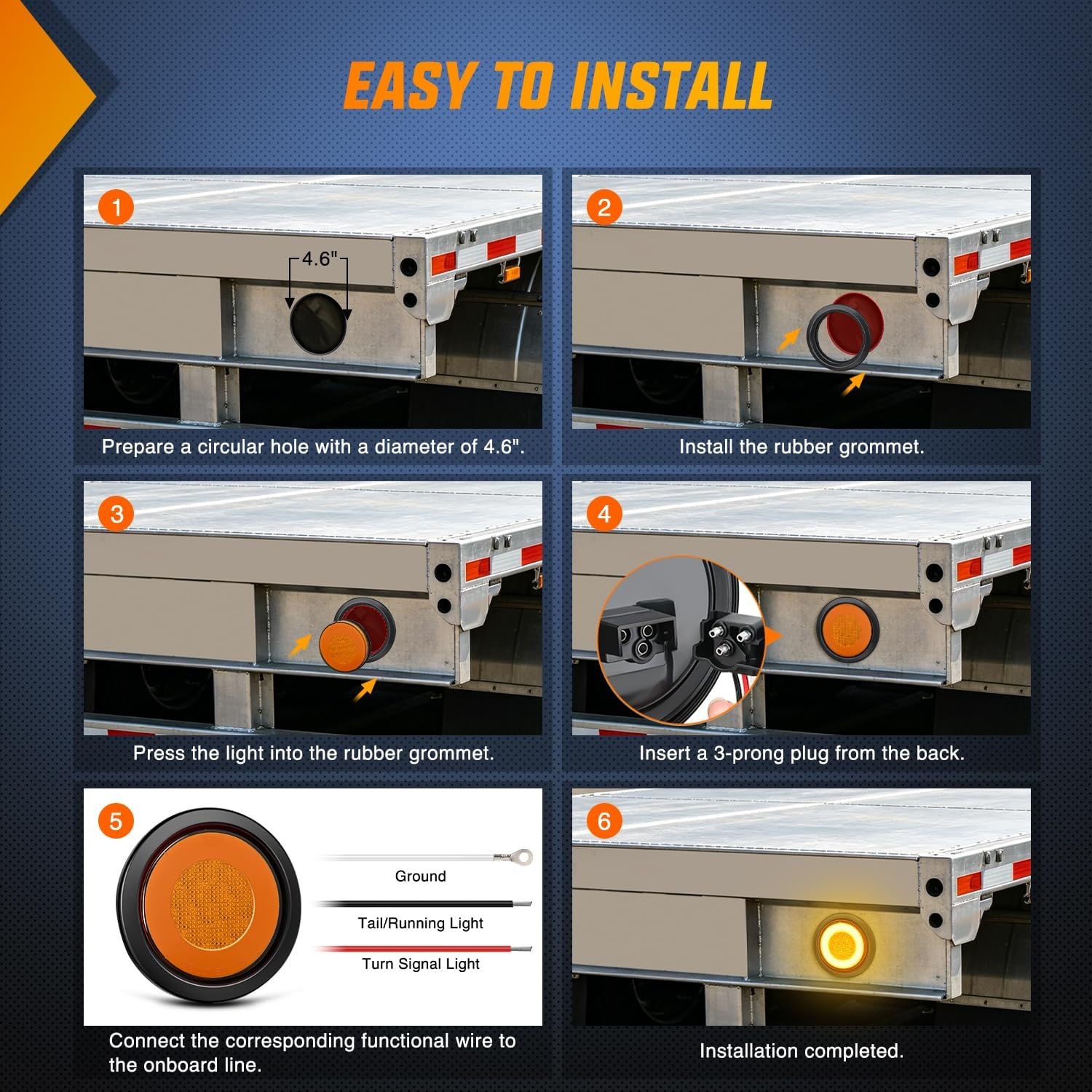 EASY TO INSTALL

1
4.6"
Prepare a circular hole with a diameter of 4.6".

2
Install the rubber grommet.

3
Press the light into the rubber grommet.

4
Insert a 3-prong plug from the back.

5
Ground
Tail/Running Light
Turn Signal Light
Connect the corresponding functional wire to the onboard line.

6
Installation completed.