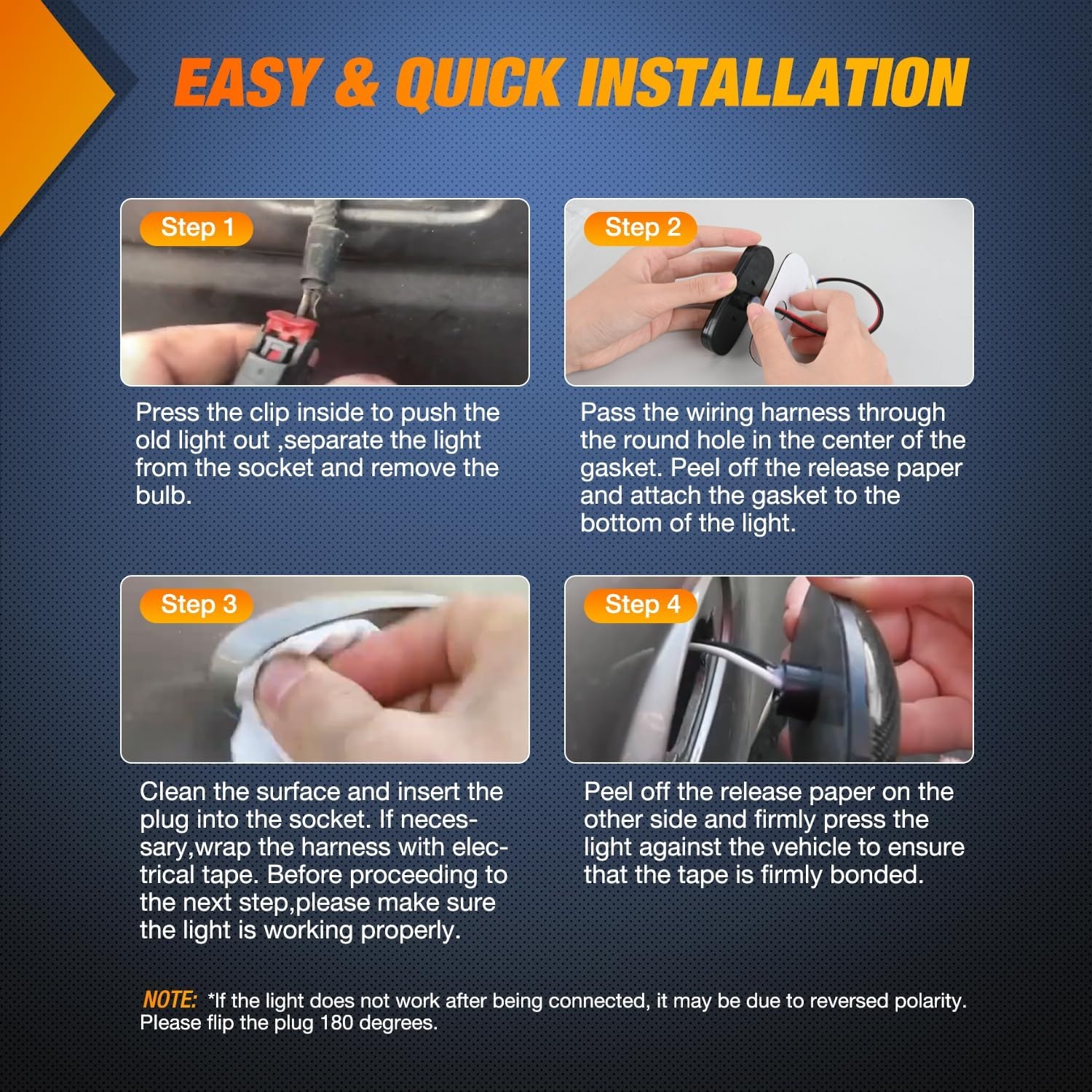 EASY & QUICK INSTALLATION

Step 1

Press the clip inside to push the old light out ,separate the light from the socket and remove the bulb.

Step 2

Pass the wiring harness through the round hole in the center of the gasket. Peel off the release paper and attach the gasket to the bottom of the light.

Step 3

Clean the surface and insert the plug into the socket. If necessary,wrap the harness with electrical tape. Before proceeding to the next step,please make sure the light is working properly.

Step 4

Peel off the release paper on the other side and firmly press the light against the vehicle to ensure that the tape is firmly bonded.

NOTE: *If the light does not work after being connected, it may be due to reversed polarity. Please flip the plug 180 degrees.