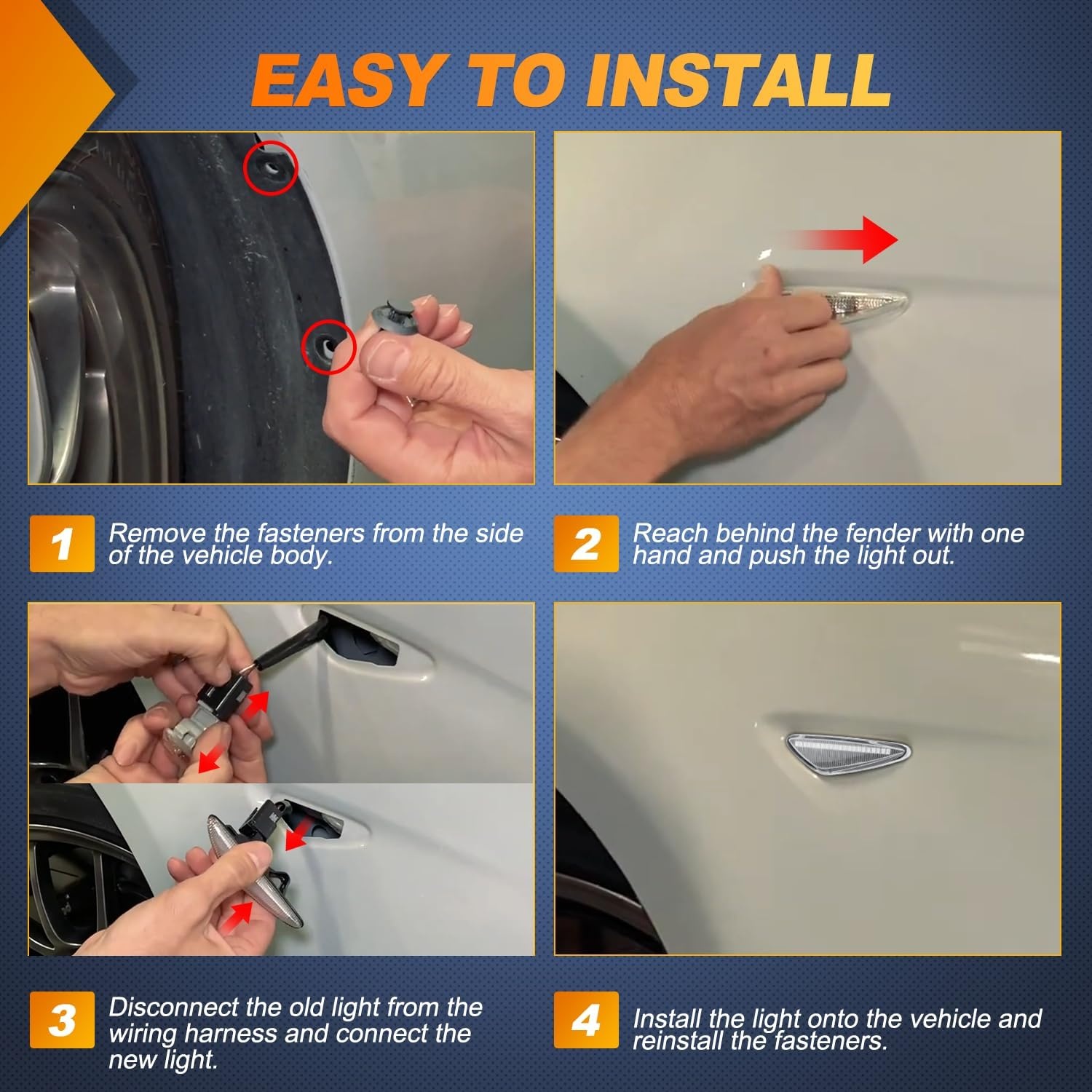 EASY TO INSTALL

1 Remove the fasteners from the side of the vehicle body.

2 Reach behind the fender with one hand and push the light out.

3 Disconnect the old light from the wiring harness and connect the new light.

4 Install the light onto the vehicle and reinstall the fasteners.