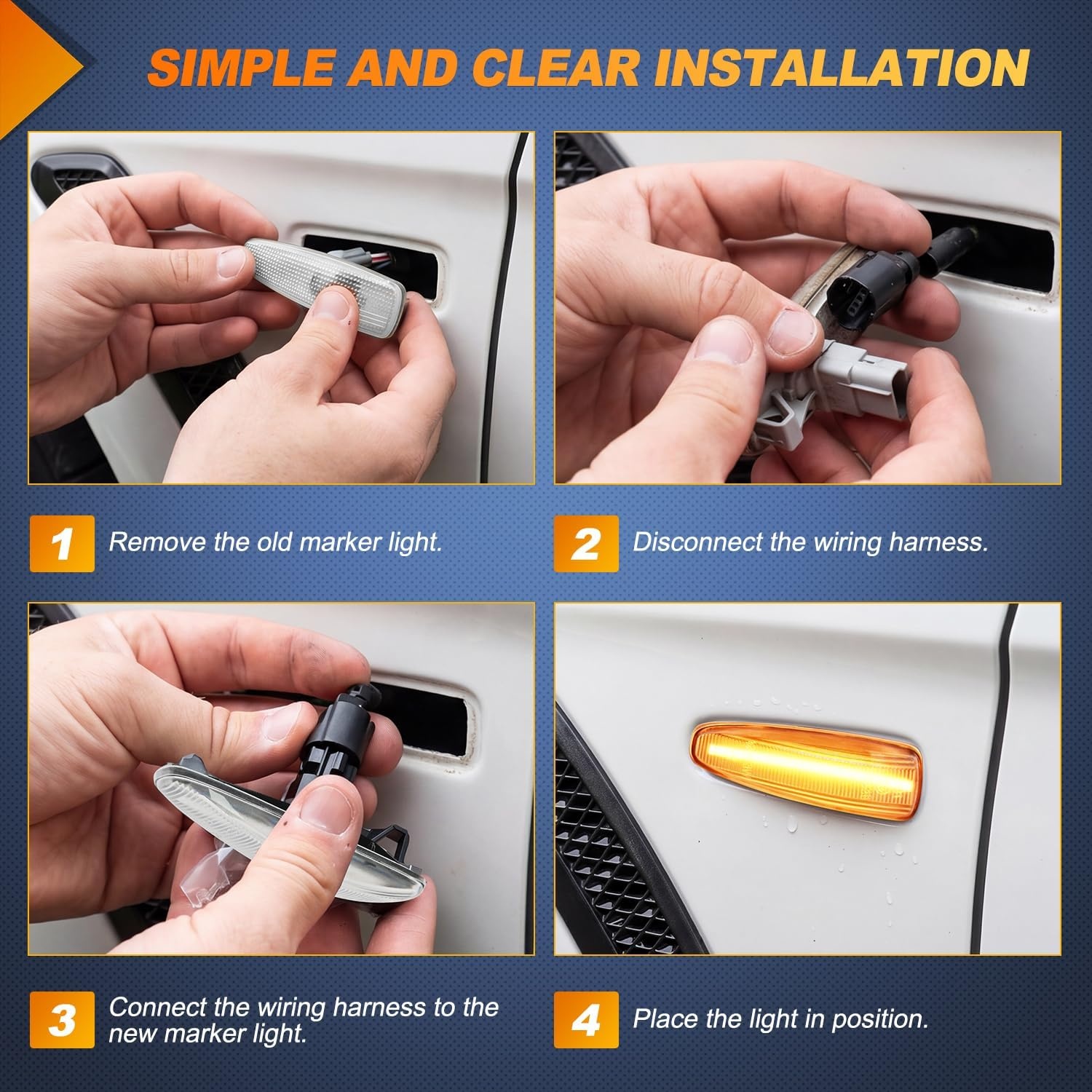 SIMPLE AND CLEAR INSTALLATION

1 Remove the old marker light.

2 Disconnect the wiring harness.

3 Connect the wiring harness to the new marker light.

4 Place the light in position.