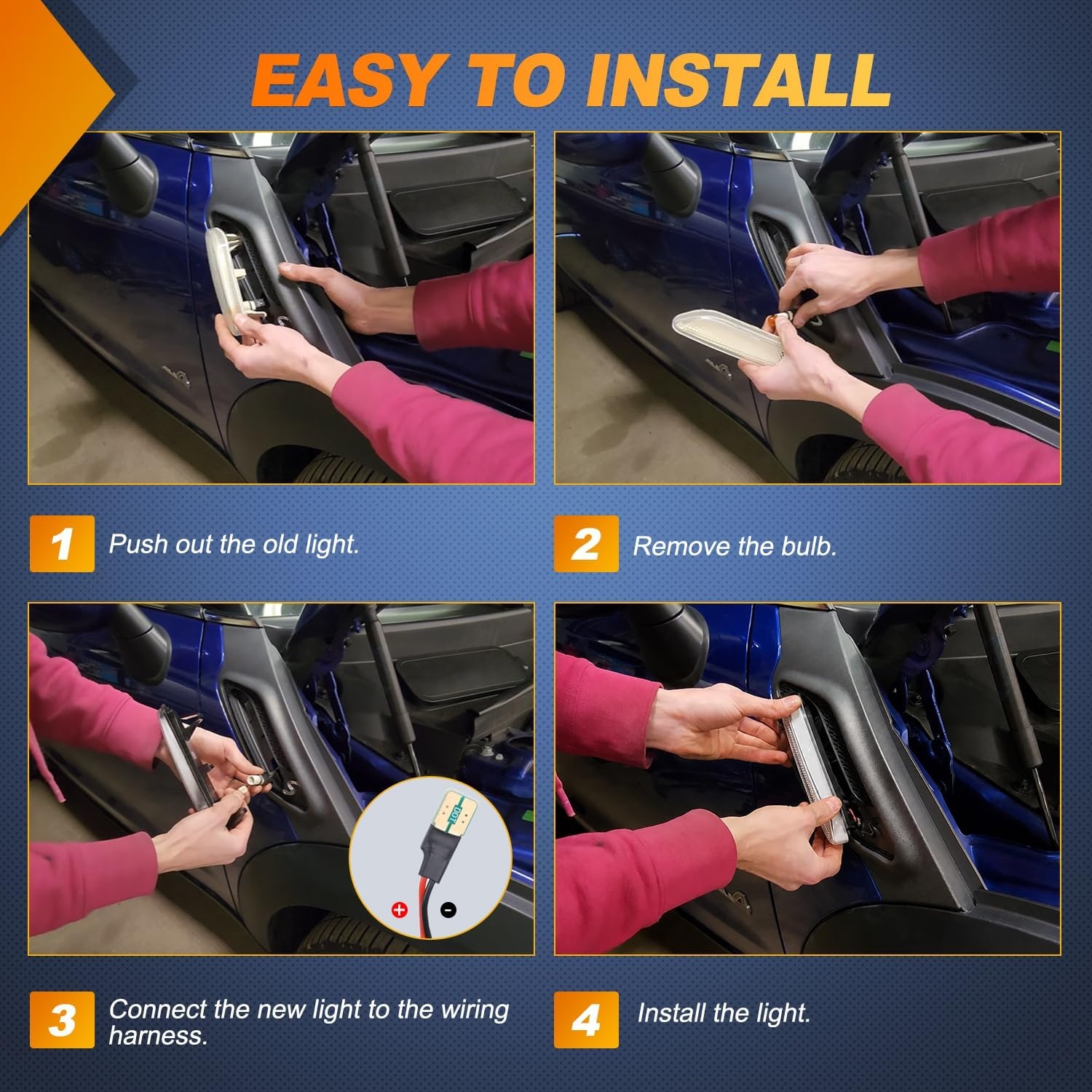 EASY TO INSTALL

1 Push out the old light.

2 Remove the bulb.

DOT

+ -

3 Connect the new light to the wiring harness.

4 Install the light.