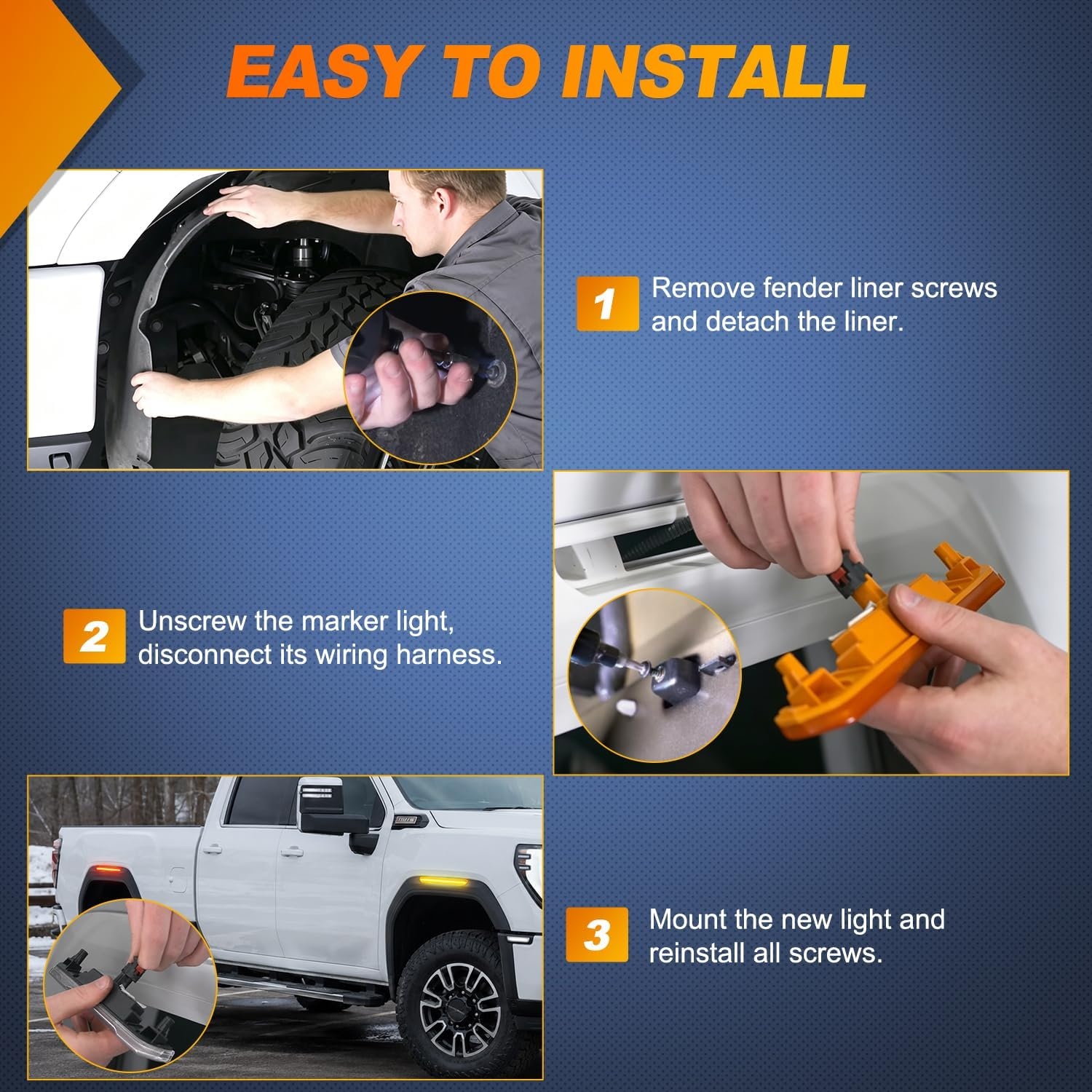 EASY TO INSTALL

1 Remove fender liner screws and detach the liner.

2 Unscrew the marker light, disconnect its wiring harness.

3 Mount the new light and reinstall all screws.