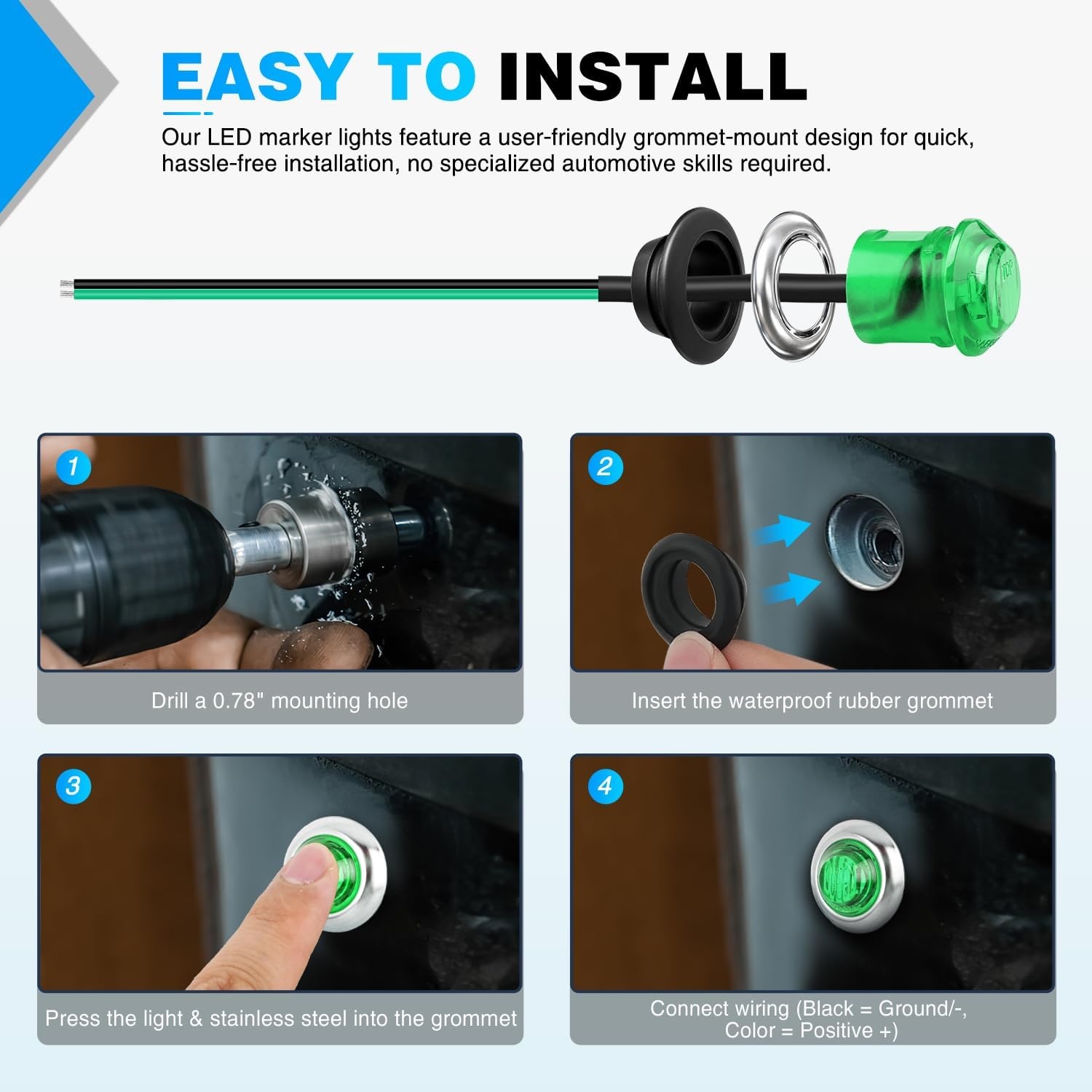 EASY TO INSTALL

Our LED marker lights feature a user-friendly grommet-mount design for quick, hassle-free installation, no specialized automotive skills required.

1

Drill a 0.78" mounting hole

2

Insert the waterproof rubber grommet

3

Press the light & stainless steel into the grommet

4

Connect wiring (Black = Ground/-, Color = Positive +)