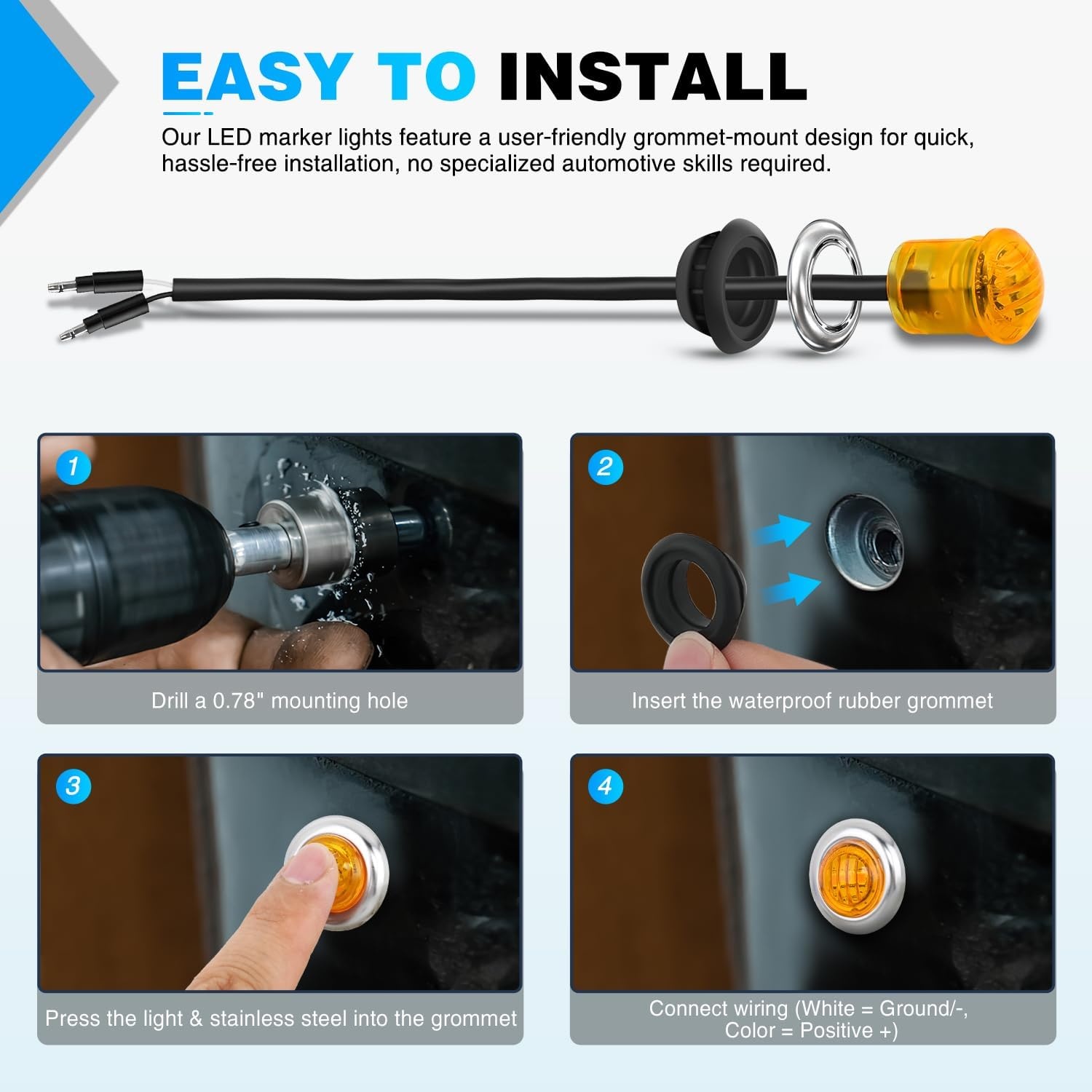 EASY TO INSTALL

Our LED marker lights feature a user-friendly grommet-mount design for quick, hassle-free installation, no specialized automotive skills required.

1

Drill a 0.78" mounting hole

2

Insert the waterproof rubber grommet

3

Press the light & stainless steel into the grommet

4

Connect wiring (White = Ground/-, Color = Positive +)