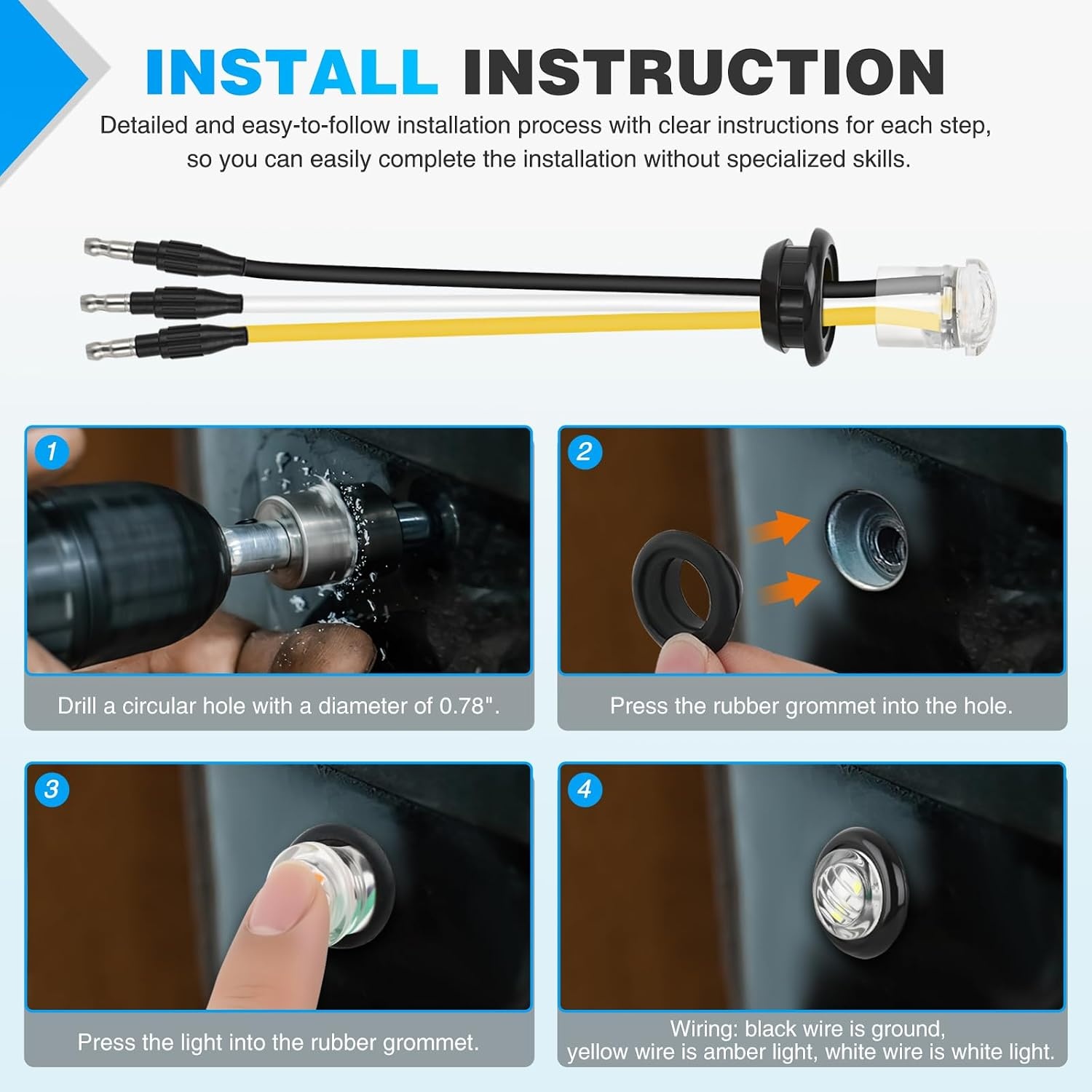 INSTALL INSTRUCTION

Detailed and easy-to-follow installation process with clear instructions for each step, so you can easily complete the installation without specialized skills.

1

Drill a circular hole with a diameter of 0.78".

2

Press the rubber grommet into the hole.

3

Press the light into the rubber grommet.

4

Wiring: black wire is ground, yellow wire is amber light, white wire is white light.