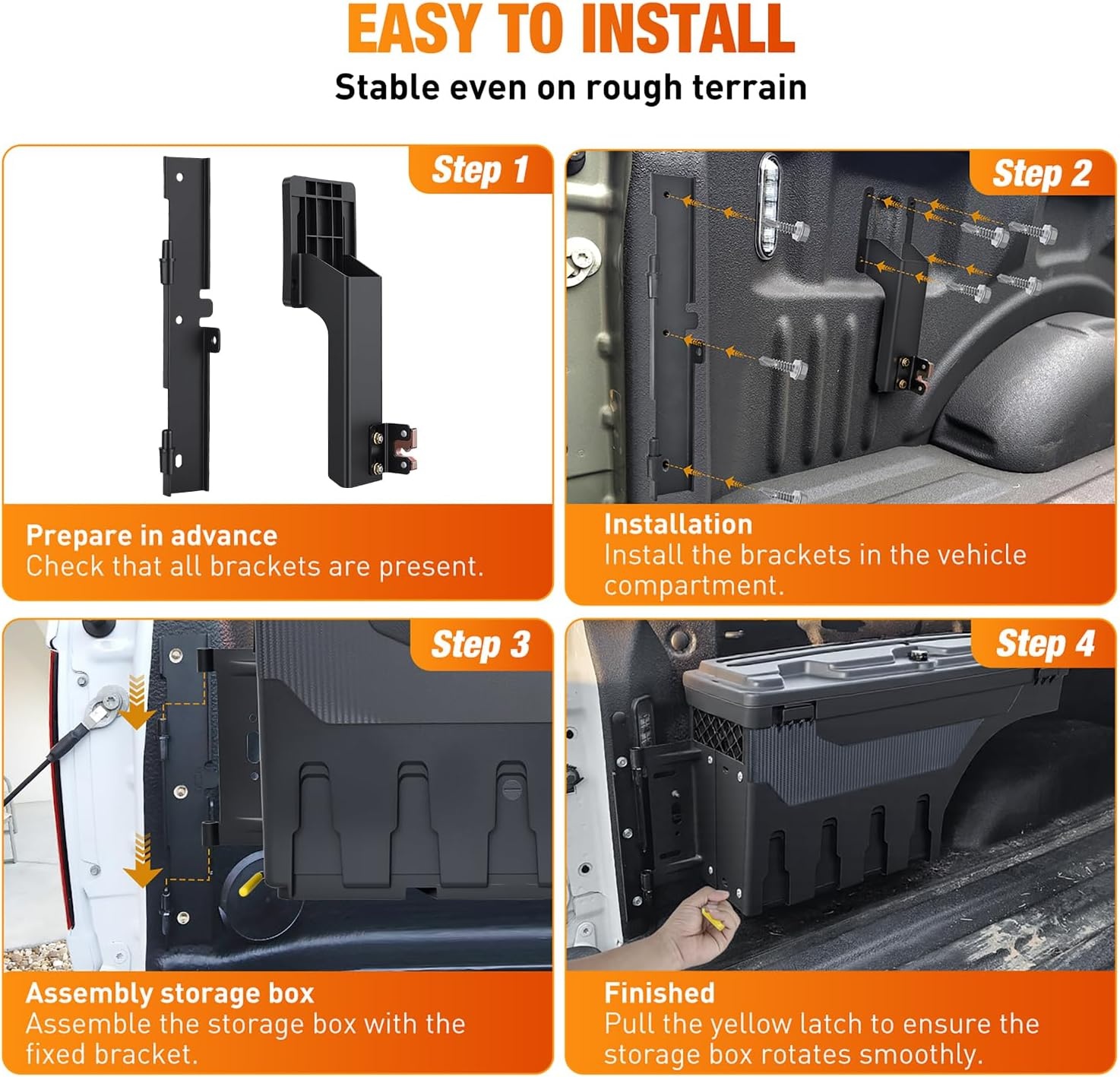 EASY TO INSTALL

Stable even on rough terrain

Step 1

Prepare in advance
Check that all brackets are present.

Step 2

Installation
Install the brackets in the vehicle compartment.

Step 3

Assembly storage box
Assemble the storage box with the fixed bracket.

Step 4

Finished
Pull the yellow latch to ensure the storage box rotates smoothly.