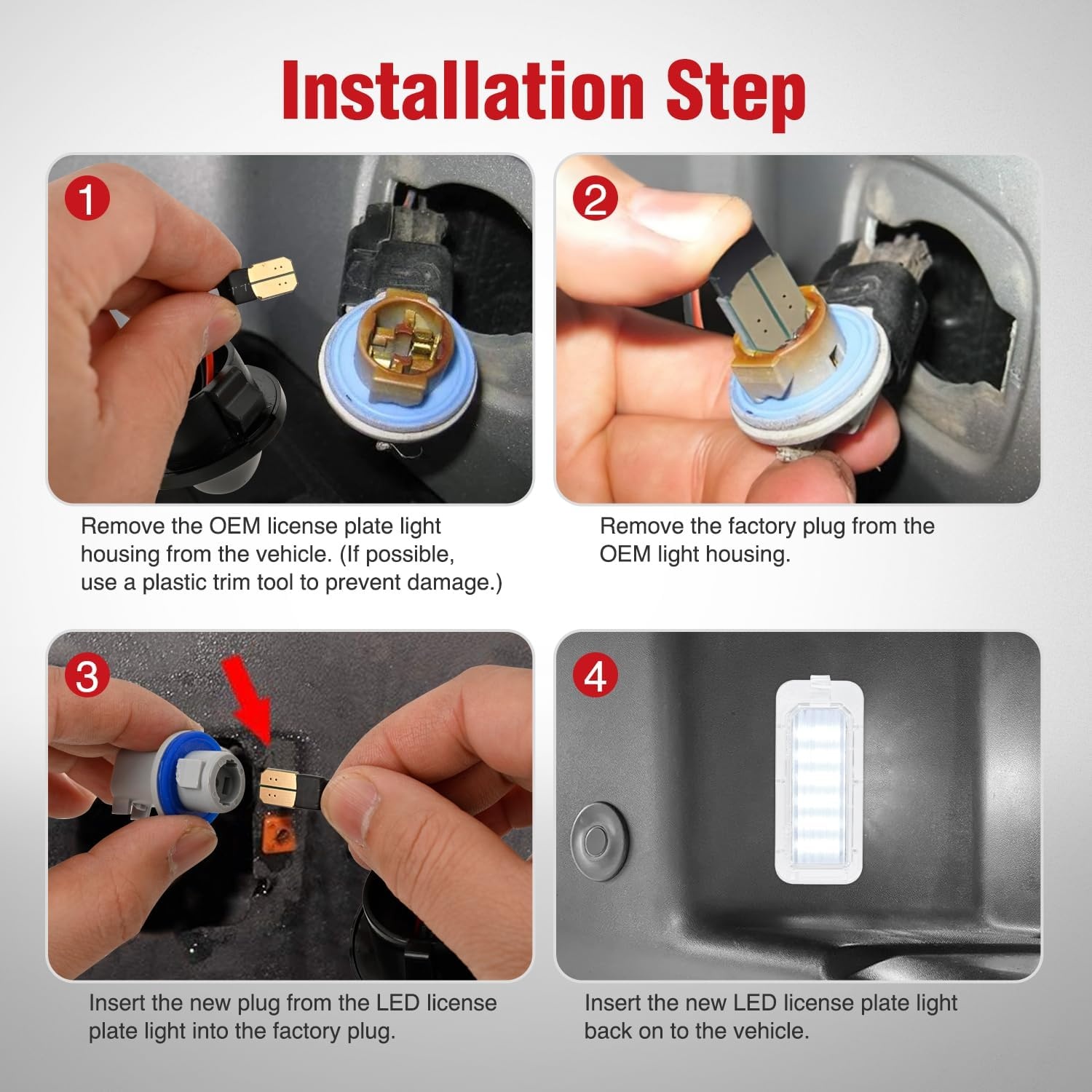 Installation Step

1

Remove the OEM license plate light housing from the vehicle. (If possible, use a plastic trim tool to prevent damage.)

2

Remove the factory plug from the OEM light housing.

3

Insert the new plug from the LED license plate light into the factory plug.

4

Insert the new LED license plate light back on to the vehicle.