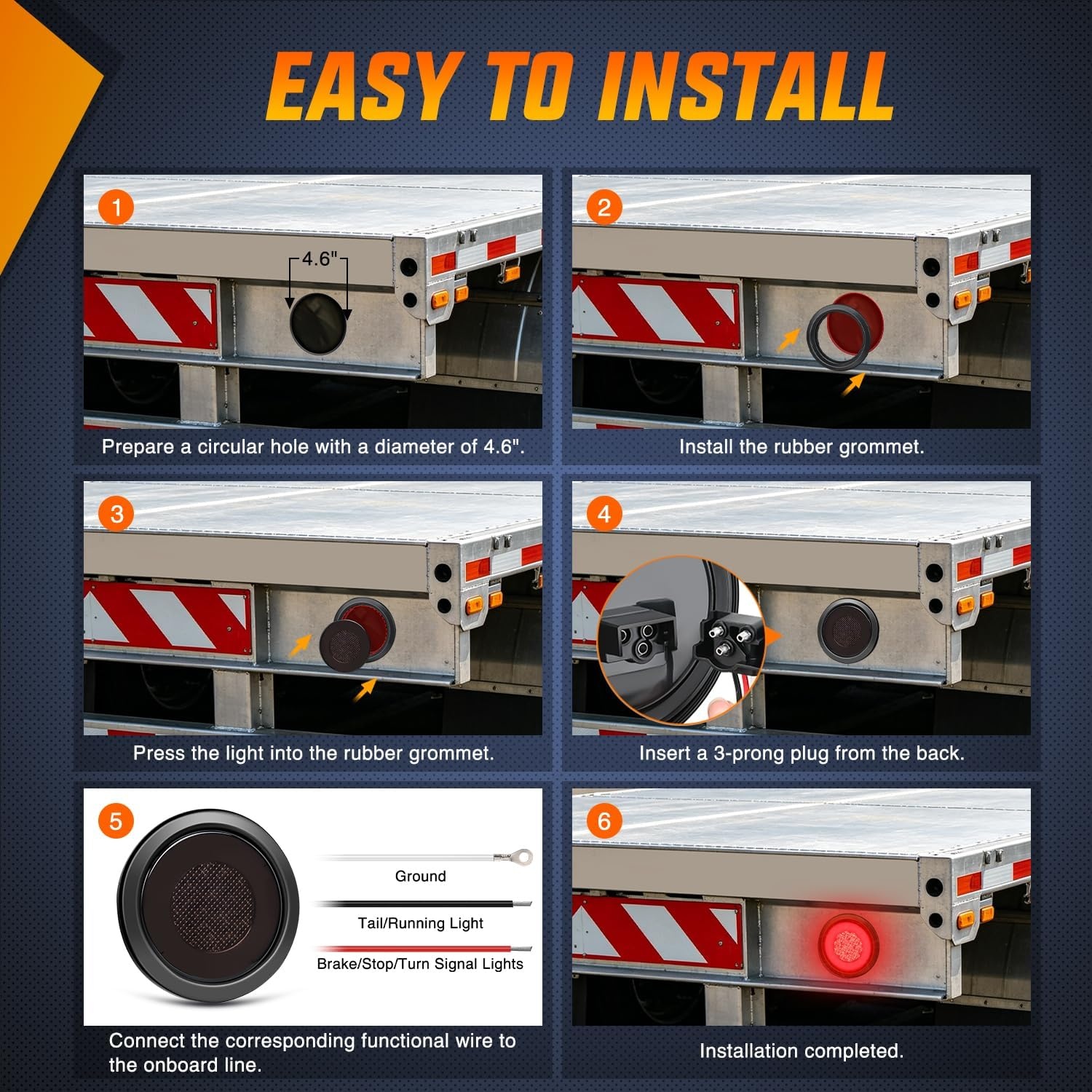 EASY TO INSTALL

1
4.6"
Prepare a circular hole with a diameter of 4.6".

2
Install the rubber grommet.

3
Press the light into the rubber grommet.

4
Insert a 3-prong plug from the back.

5
Ground
Tail/Running Light
Brake/Stop/Turn Signal Lights
Connect the corresponding functional wire to the onboard line.

6
Installation completed.