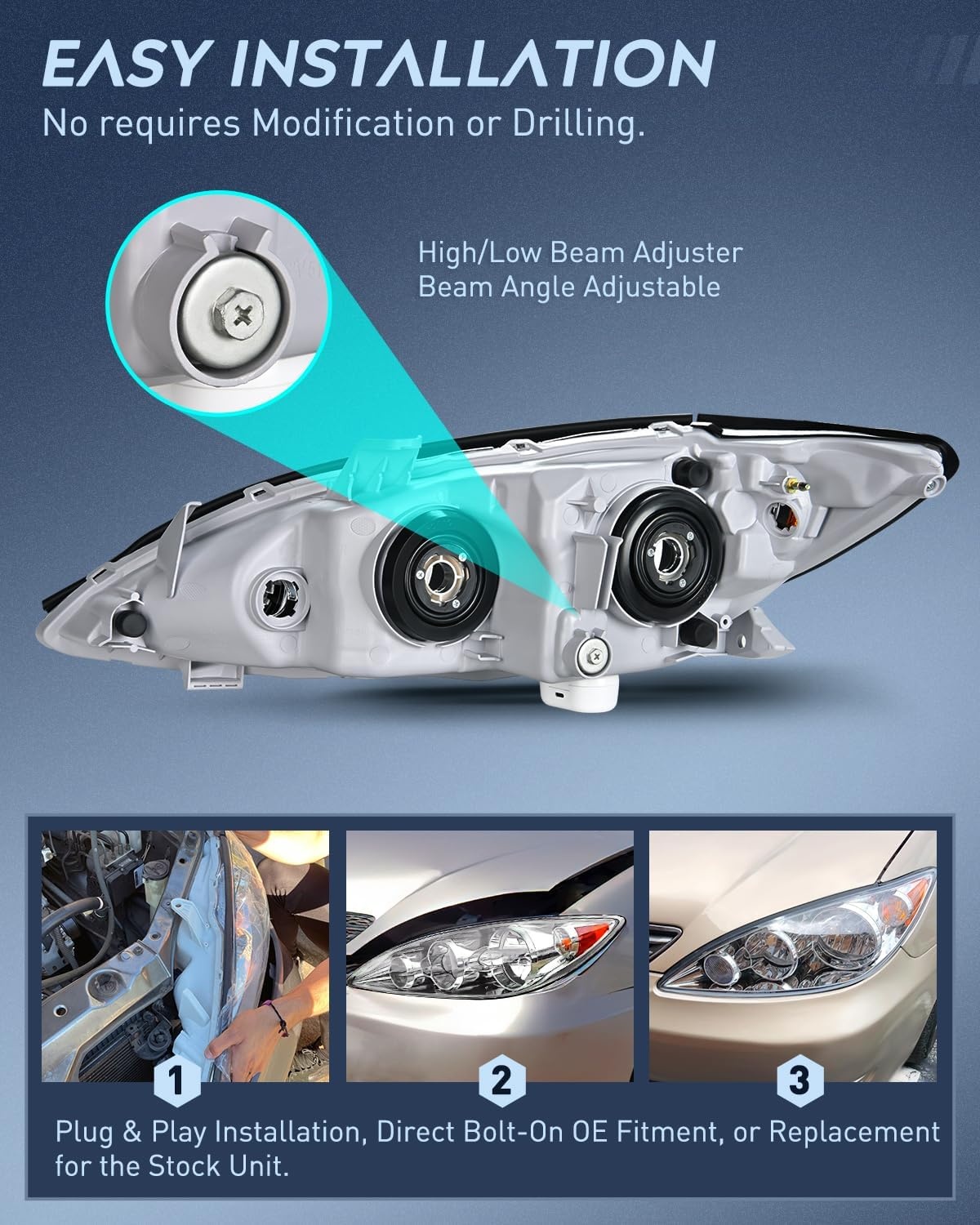 EASY INSTALLATION

No requires Modification or Drilling.

High/Low Beam Adjuster
Beam Angle Adjustable

1

2

3

Plug & Play Installation, Direct Bolt-On OE Fitment, or Replacement for the Stock Unit.