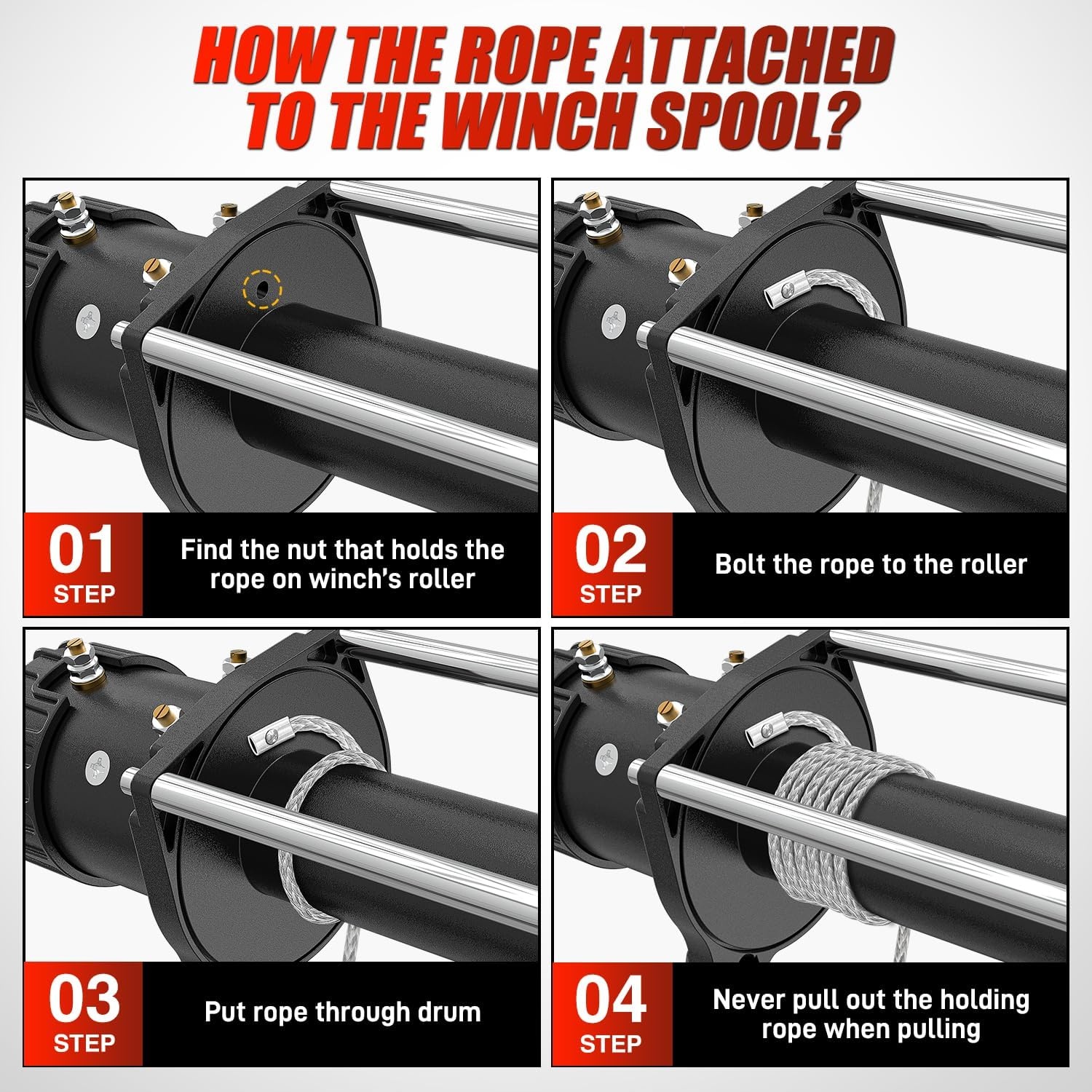 HOW THE ROPE ATTACHED TO THE WINCH SPOOL?

01
STEP
Find the nut that holds the rope on winch's roller

02
STEP
Bolt the rope to the roller

03
STEP
Put rope through drum

04
STEP
Never pull out the holding rope when pulling