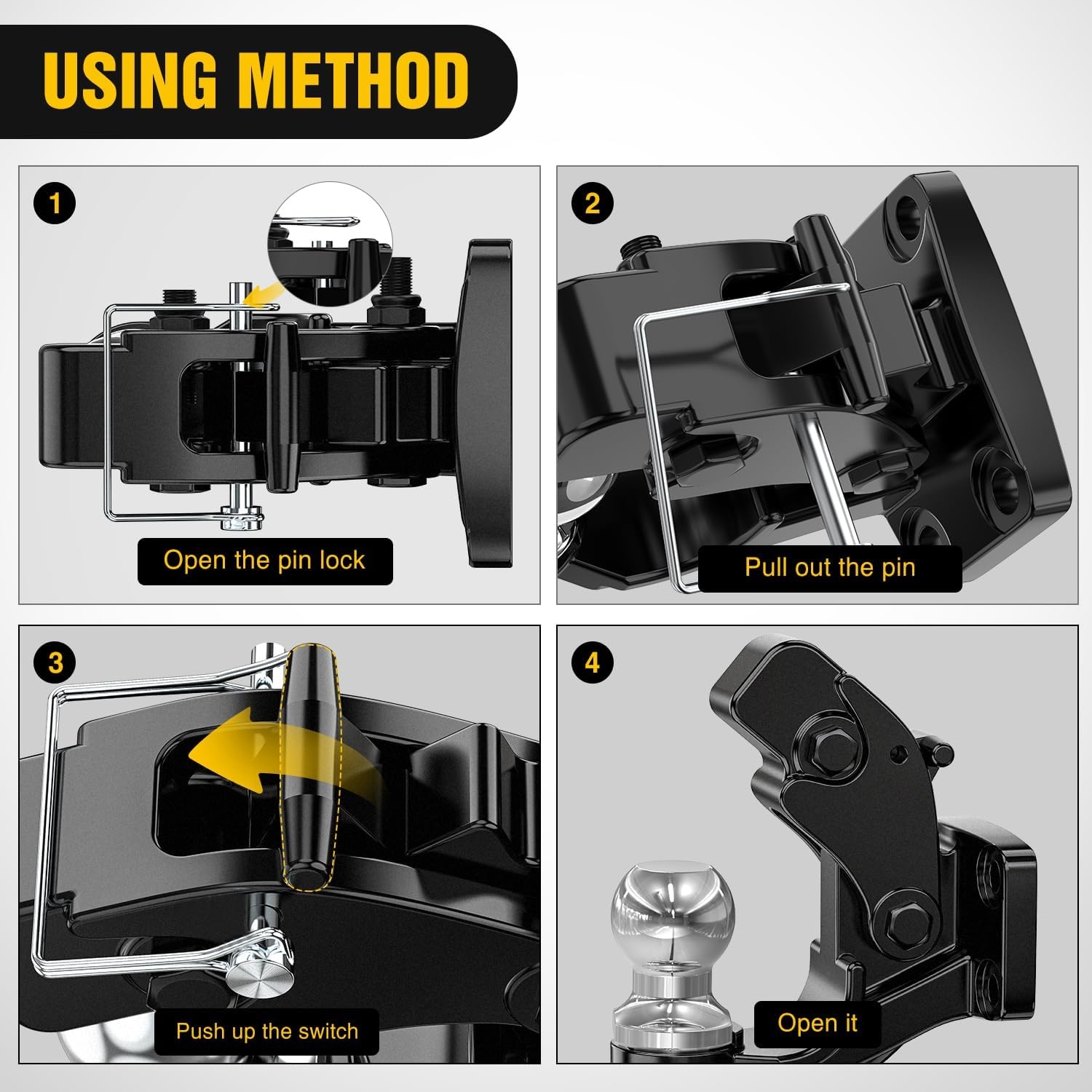 USING METHOD

1

Open the pin lock

2

Pull out the pin

3

Push up the switch

4

Open it