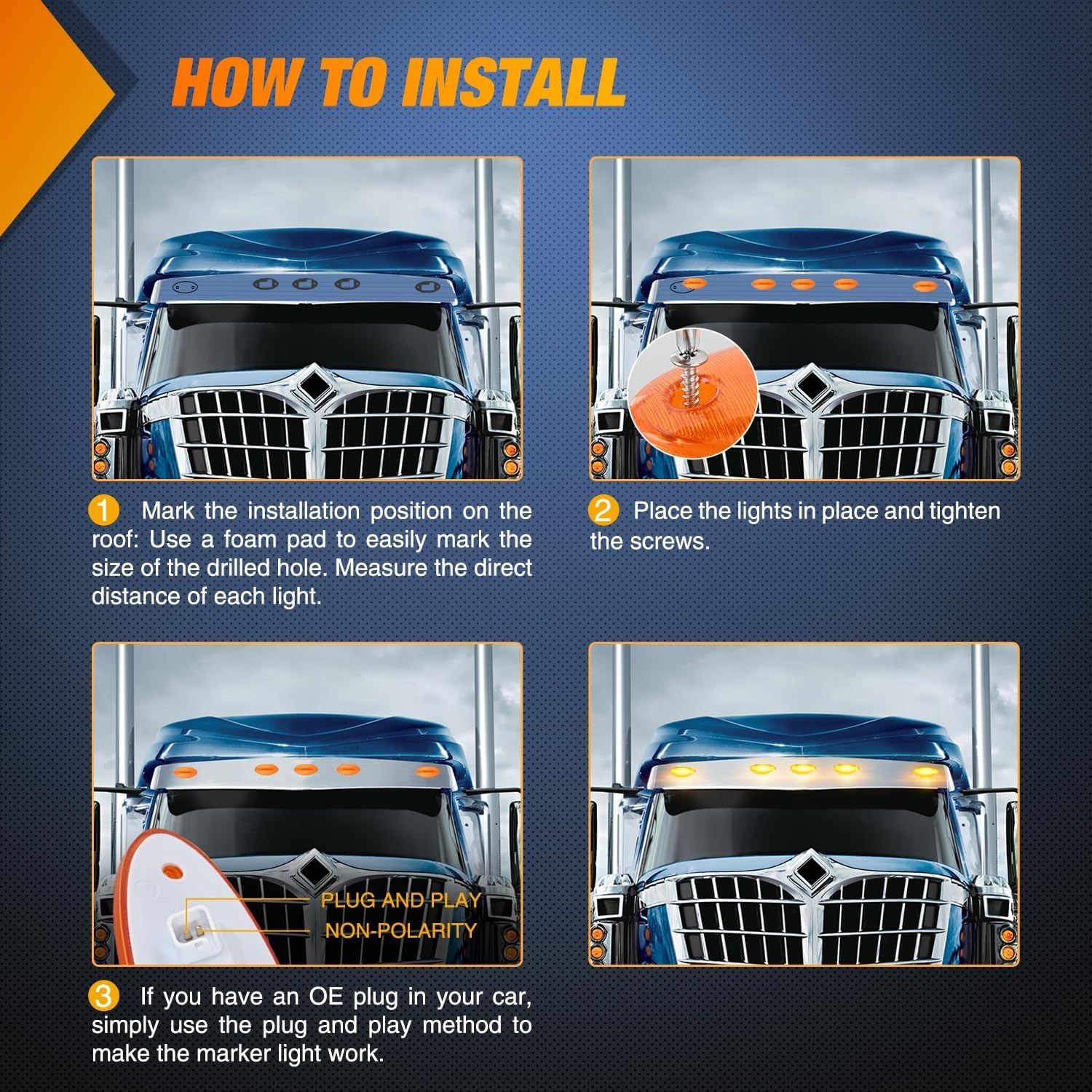 HOW TO INSTALL

1 Mark the installation position on the roof: Use a foam pad to easily mark the size of the drilled hole. Measure the direct distance of each light.

2 Place the lights in place and tighten the screws.

PLUG AND PLAY
NON-POLARITY

3 If you have an OE plug in your car, simply use the plug and play method to make the marker light work.