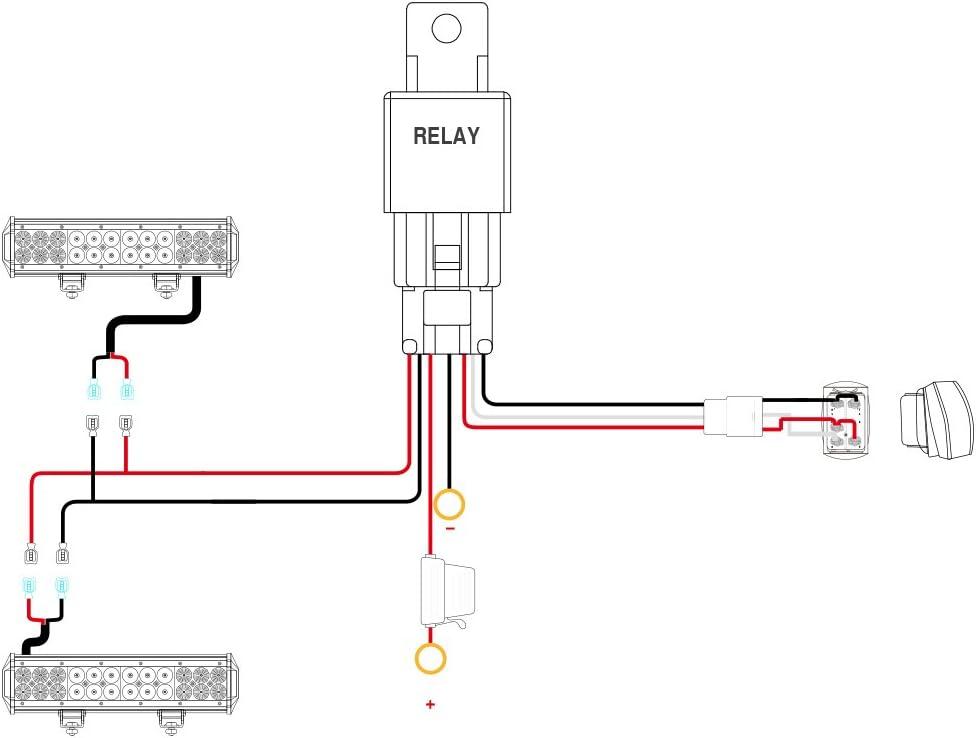 RELAY

−

+