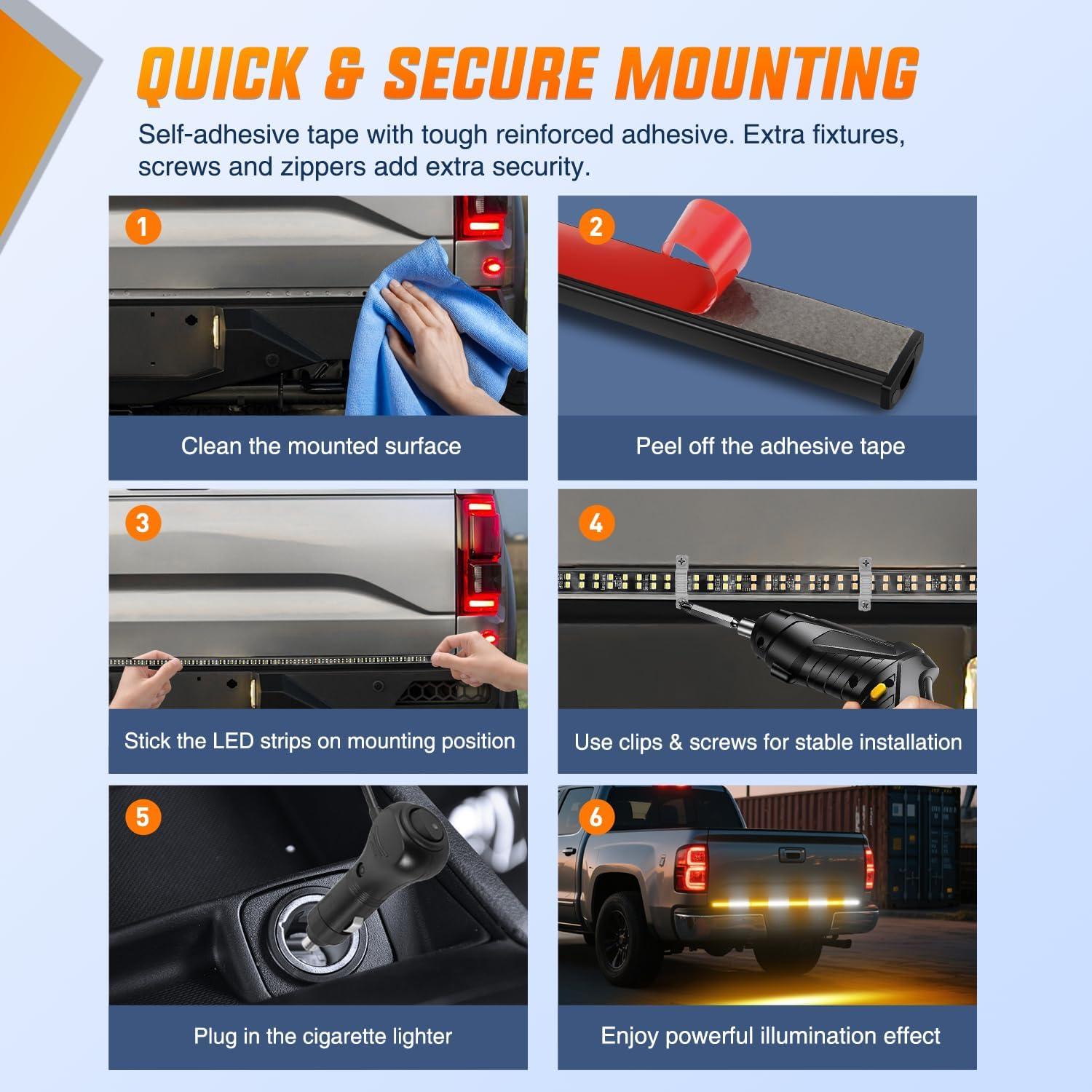 QUICK & SECURE MOUNTING

Self-adhesive tape with tough reinforced adhesive. Extra fixtures, screws and zippers add extra security.

1
Clean the mounted surface

2
Peel off the adhesive tape

3
Stick the LED strips on mounting position

4
Use clips & screws for stable installation

5
Plug in the cigarette lighter

6
Enjoy powerful illumination effect