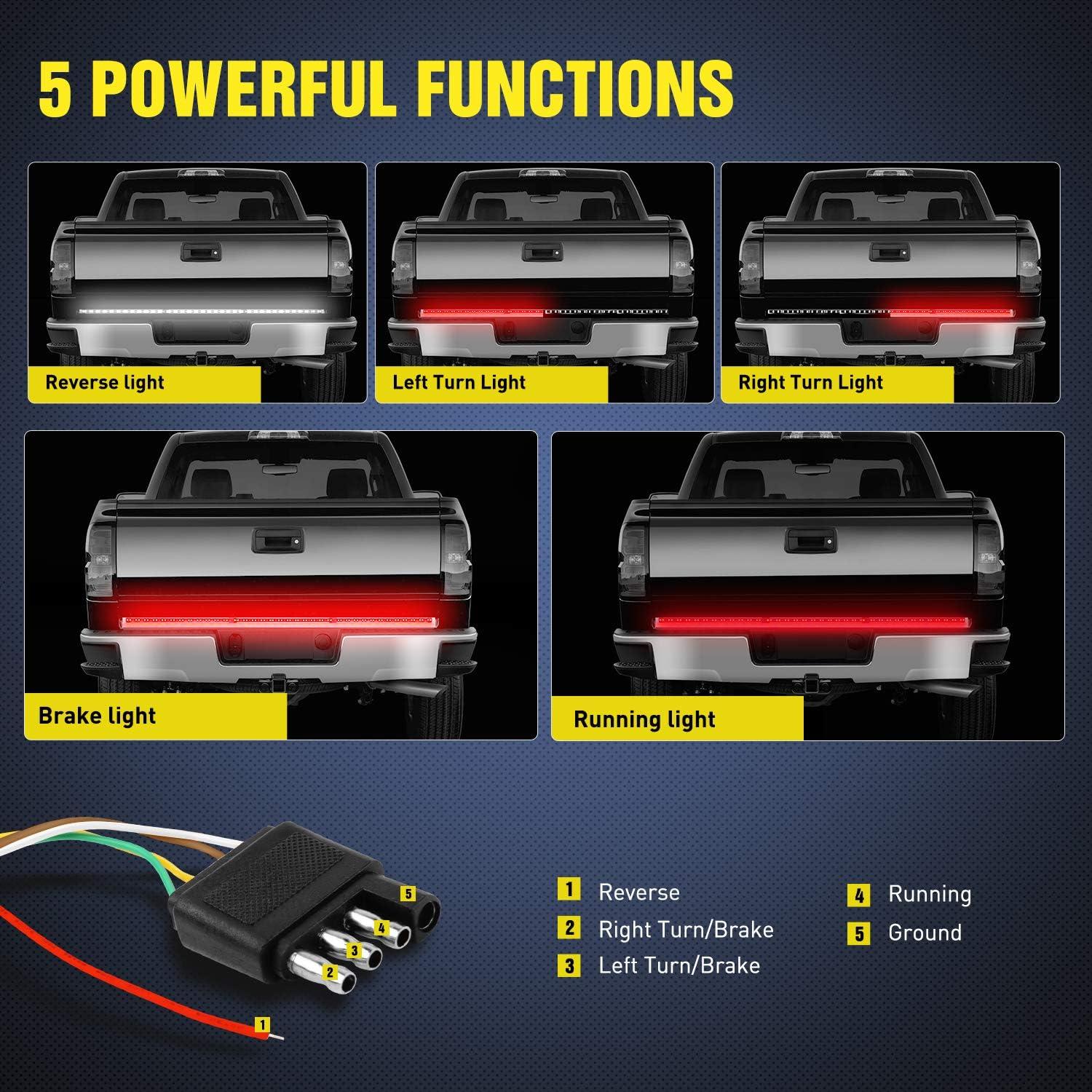 5 POWERFUL FUNCTIONS

Reverse light

Left Turn Light

Right Turn Light

Brake light

Running light

5

4

3

2

1

1 Reverse
2 Right Turn/Brake
3 Left Turn/Brake

4 Running
5 Ground