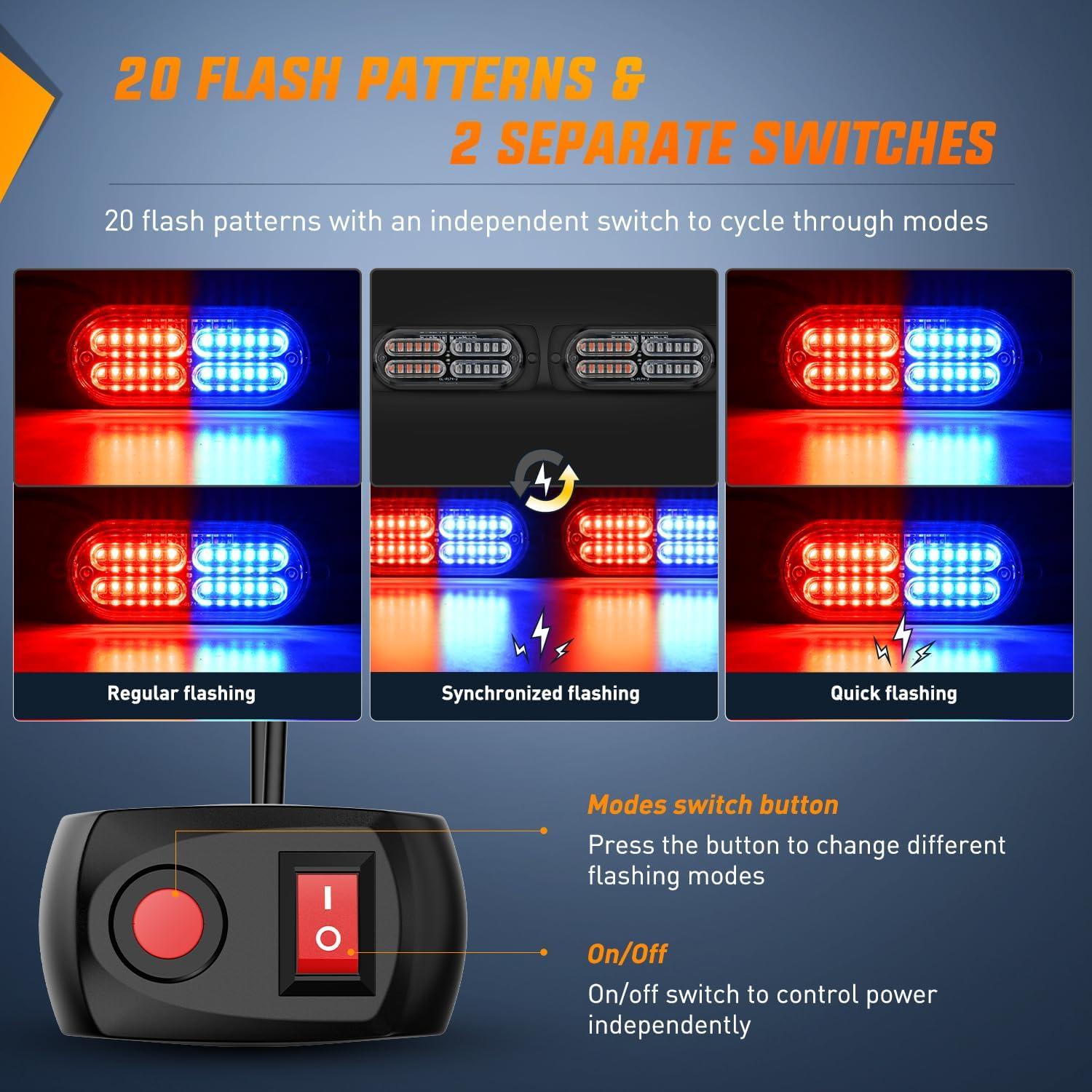 20 FLASH PATTERNS &
2 SEPARATE SWITCHES

20 flash patterns with an independent switch to cycle through modes

Regular flashing

Synchronized flashing

Quick flashing

Modes switch button

Press the button to change different flashing modes

On/Off

On/off switch to control power independently