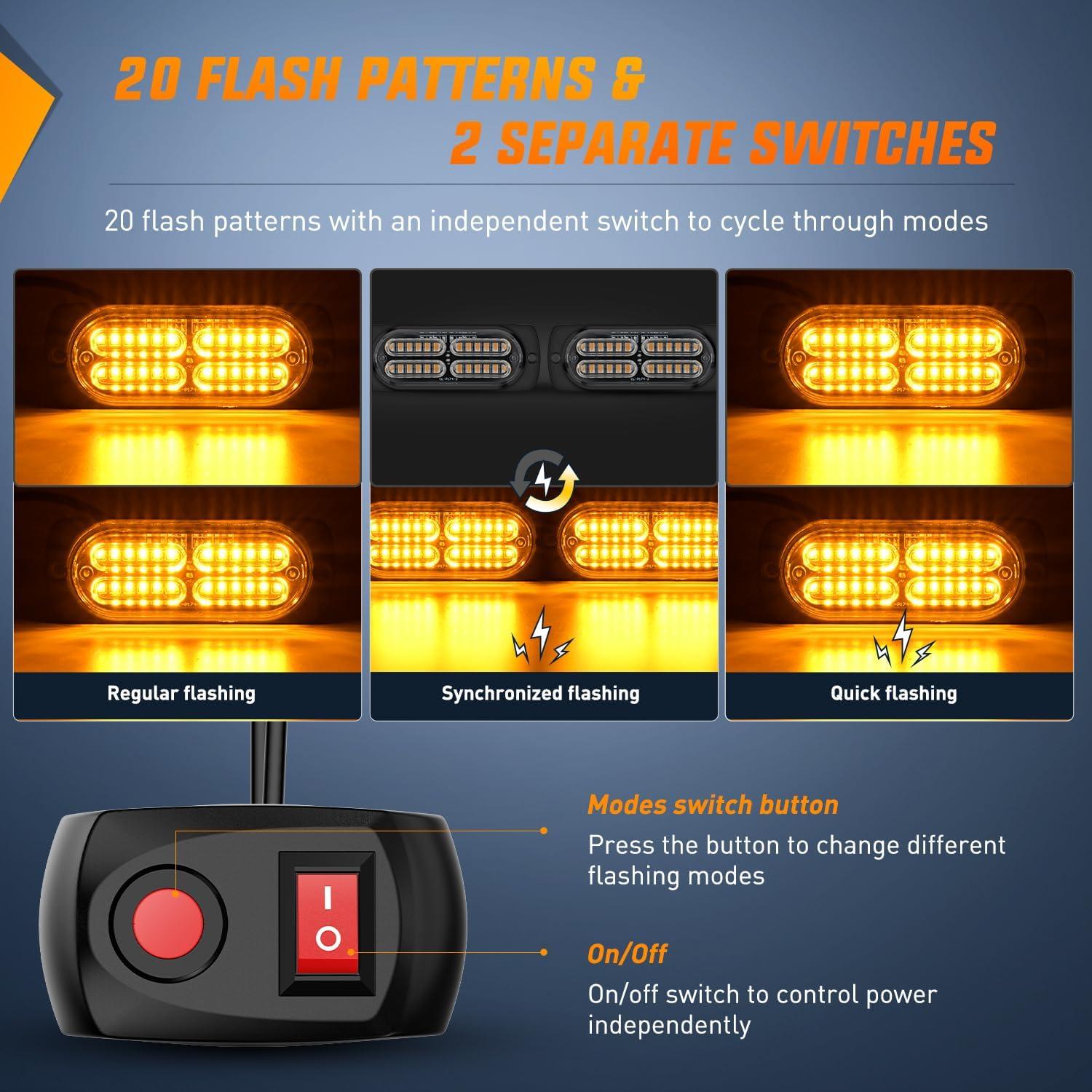 20 FLASH PATTERNS &
2 SEPARATE SWITCHES

20 flash patterns with an independent switch to cycle through modes

Regular flashing

Synchronized flashing

Quick flashing

Modes switch button
Press the button to change different flashing modes

On/Off
On/off switch to control power independently