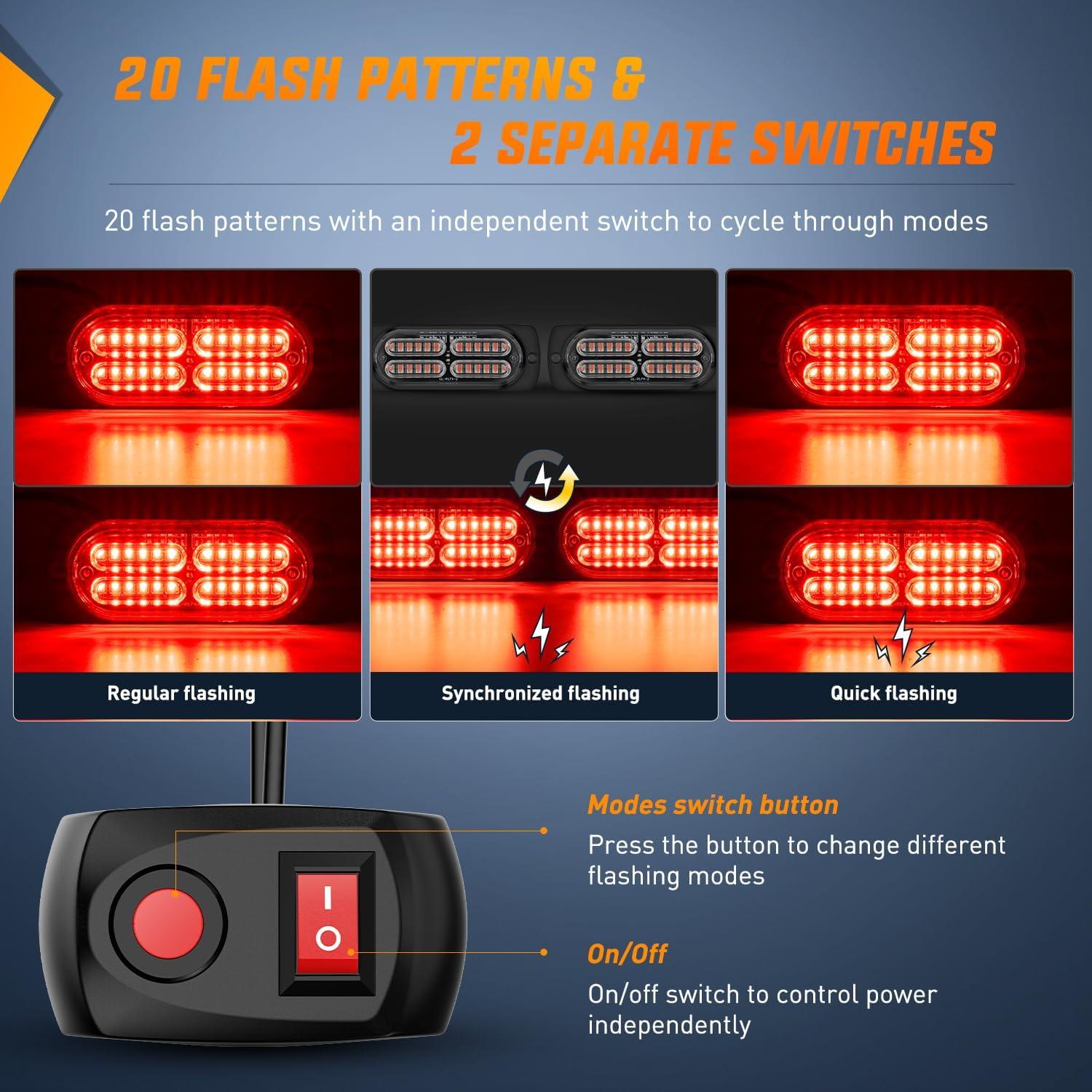 20 FLASH PATTERNS &
2 SEPARATE SWITCHES

20 flash patterns with an independent switch to cycle through modes

Regular flashing

Synchronized flashing

Quick flashing

Modes switch button

Press the button to change different flashing modes

On/Off

On/off switch to control power independently