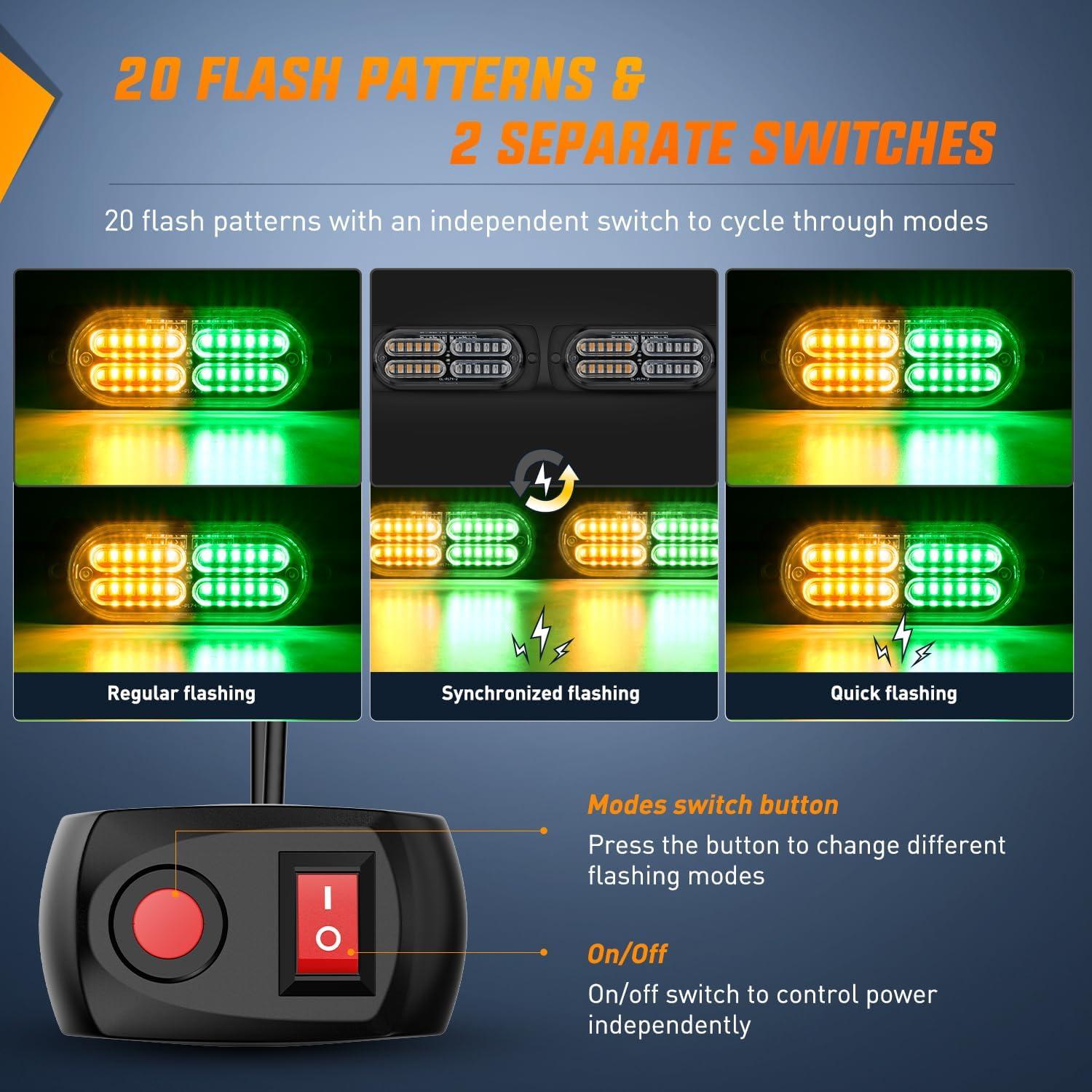 20 FLASH PATTERNS &
2 SEPARATE SWITCHES

20 flash patterns with an independent switch to cycle through modes

Regular flashing

Synchronized flashing

Quick flashing

Modes switch button
Press the button to change different flashing modes

On/Off
On/off switch to control power independently