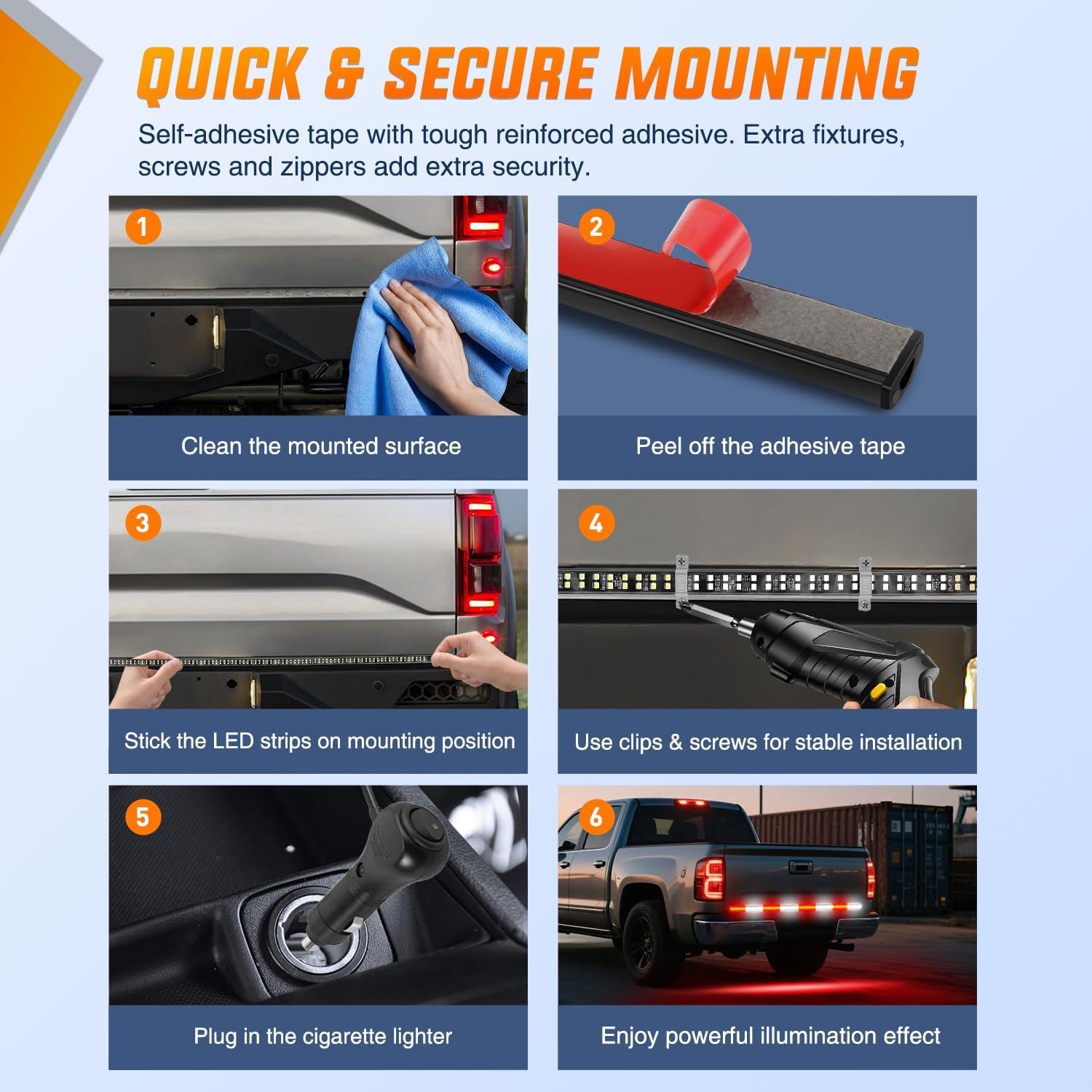 QUICK & SECURE MOUNTING

Self-adhesive tape with tough reinforced adhesive. Extra fixtures, screws and zippers add extra security.

1

Clean the mounted surface

2

Peel off the adhesive tape

3

Stick the LED strips on mounting position

4

Use clips & screws for stable installation

5

Plug in the cigarette lighter

6

Enjoy powerful illumination effect