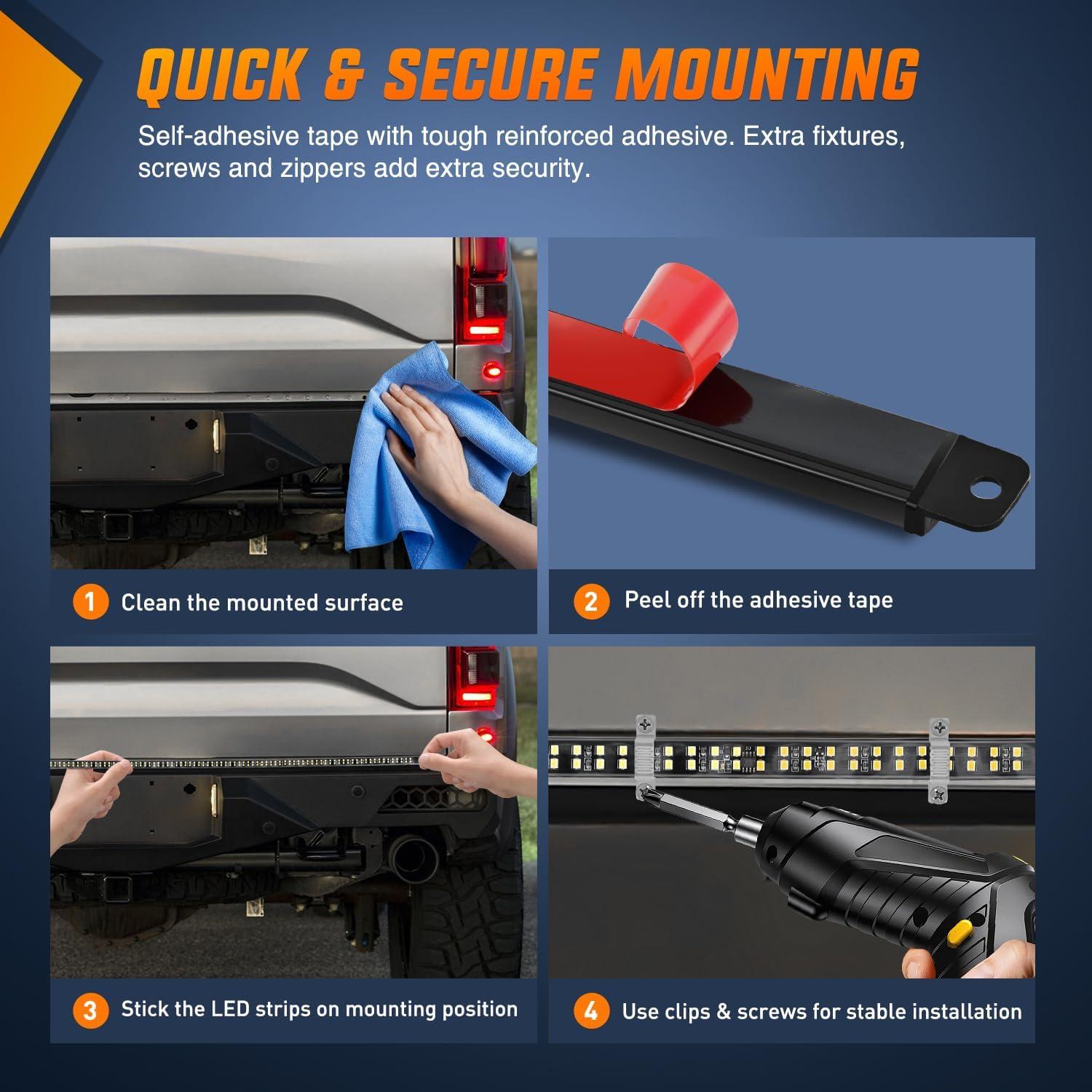 QUICK & SECURE MOUNTING

Self-adhesive tape with tough reinforced adhesive. Extra fixtures, screws and zippers add extra security.

1 Clean the mounted surface

2 Peel off the adhesive tape

3 Stick the LED strips on mounting position

4 Use clips & screws for stable installation