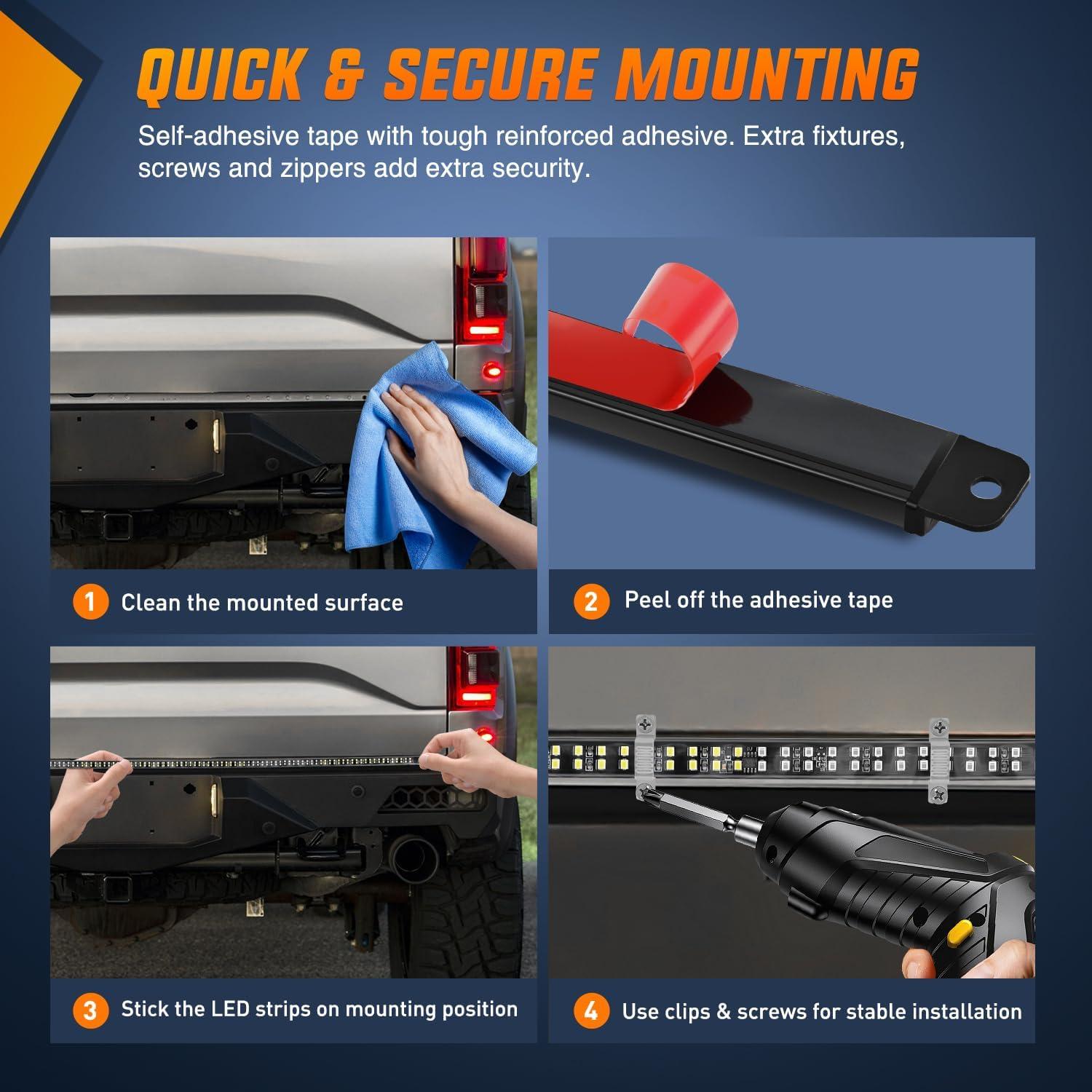 QUICK & SECURE MOUNTING

Self-adhesive tape with tough reinforced adhesive. Extra fixtures, screws and zippers add extra security.

1 Clean the mounted surface

2 Peel off the adhesive tape

3 Stick the LED strips on mounting position

4 Use clips & screws for stable installation