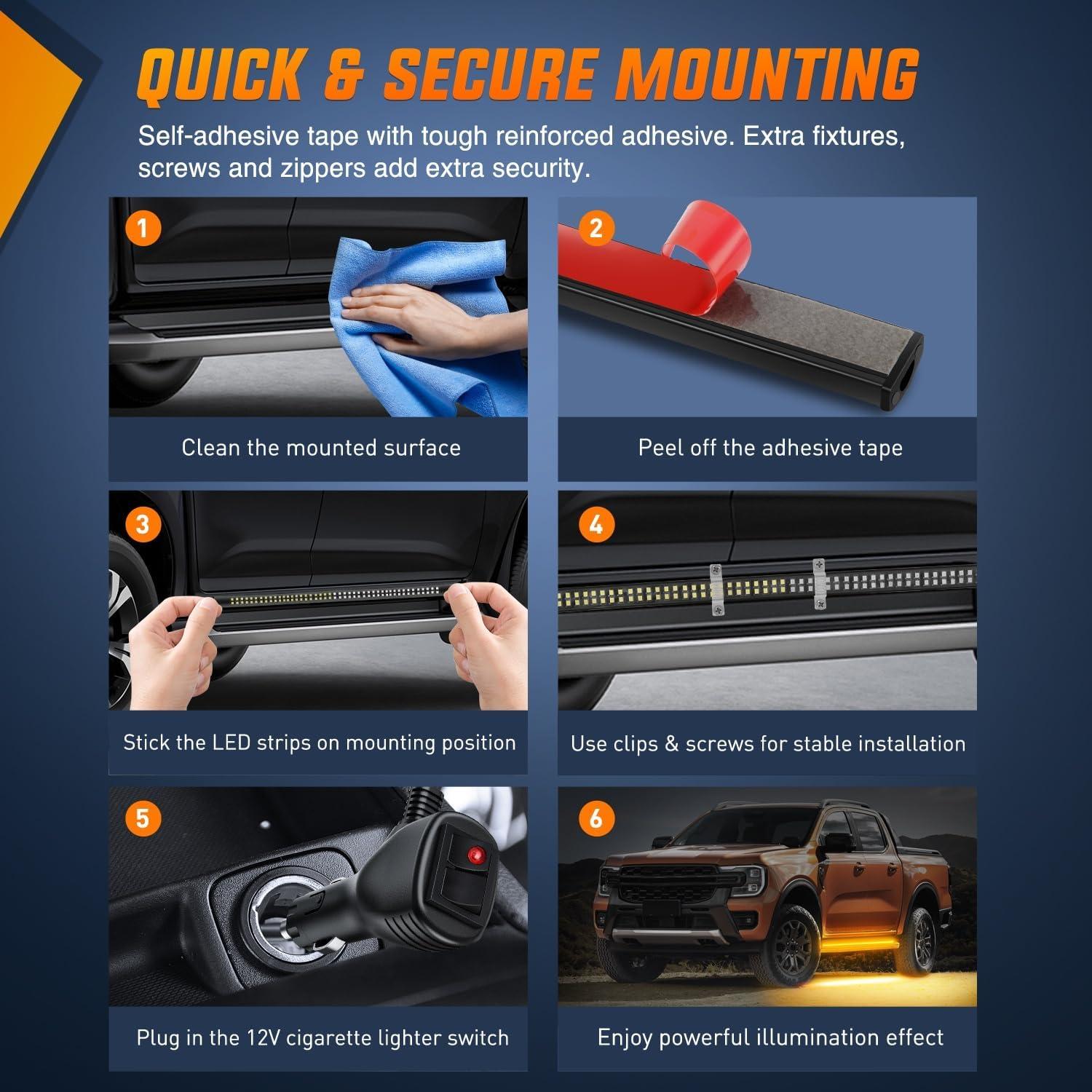 QUICK & SECURE MOUNTING

Self-adhesive tape with tough reinforced adhesive. Extra fixtures, screws and zippers add extra security.

1

Clean the mounted surface

2

Peel off the adhesive tape

3

Stick the LED strips on mounting position

4

Use clips & screws for stable installation

5

Plug in the 12V cigarette lighter switch

6

Enjoy powerful illumination effect