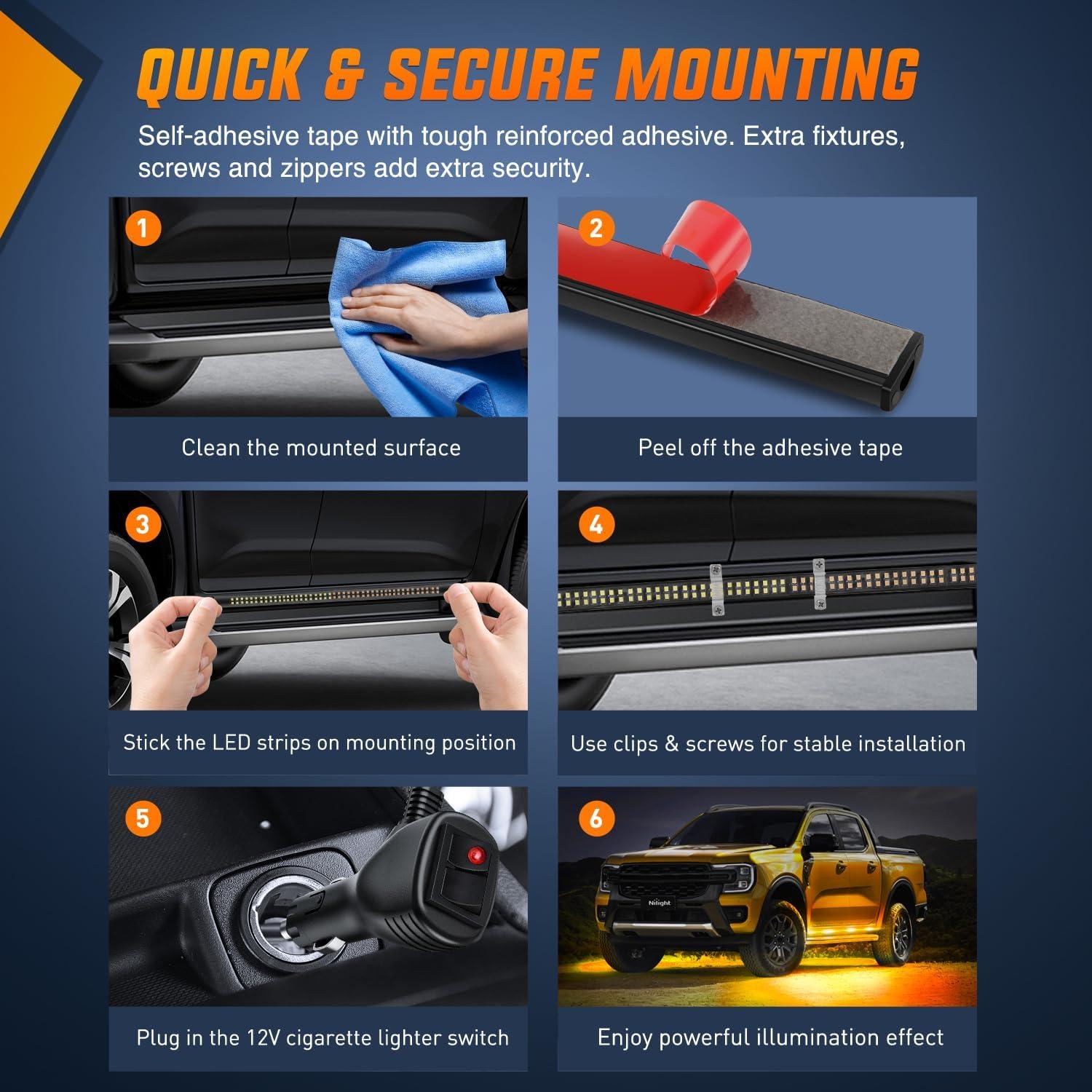 QUICK & SECURE MOUNTING

Self-adhesive tape with tough reinforced adhesive. Extra fixtures, screws and zippers add extra security.

1

Clean the mounted surface

2

Peel off the adhesive tape

3

Stick the LED strips on mounting position

4

Use clips & screws for stable installation

5

Plug in the 12V cigarette lighter switch

6

Nilight

Enjoy powerful illumination effect