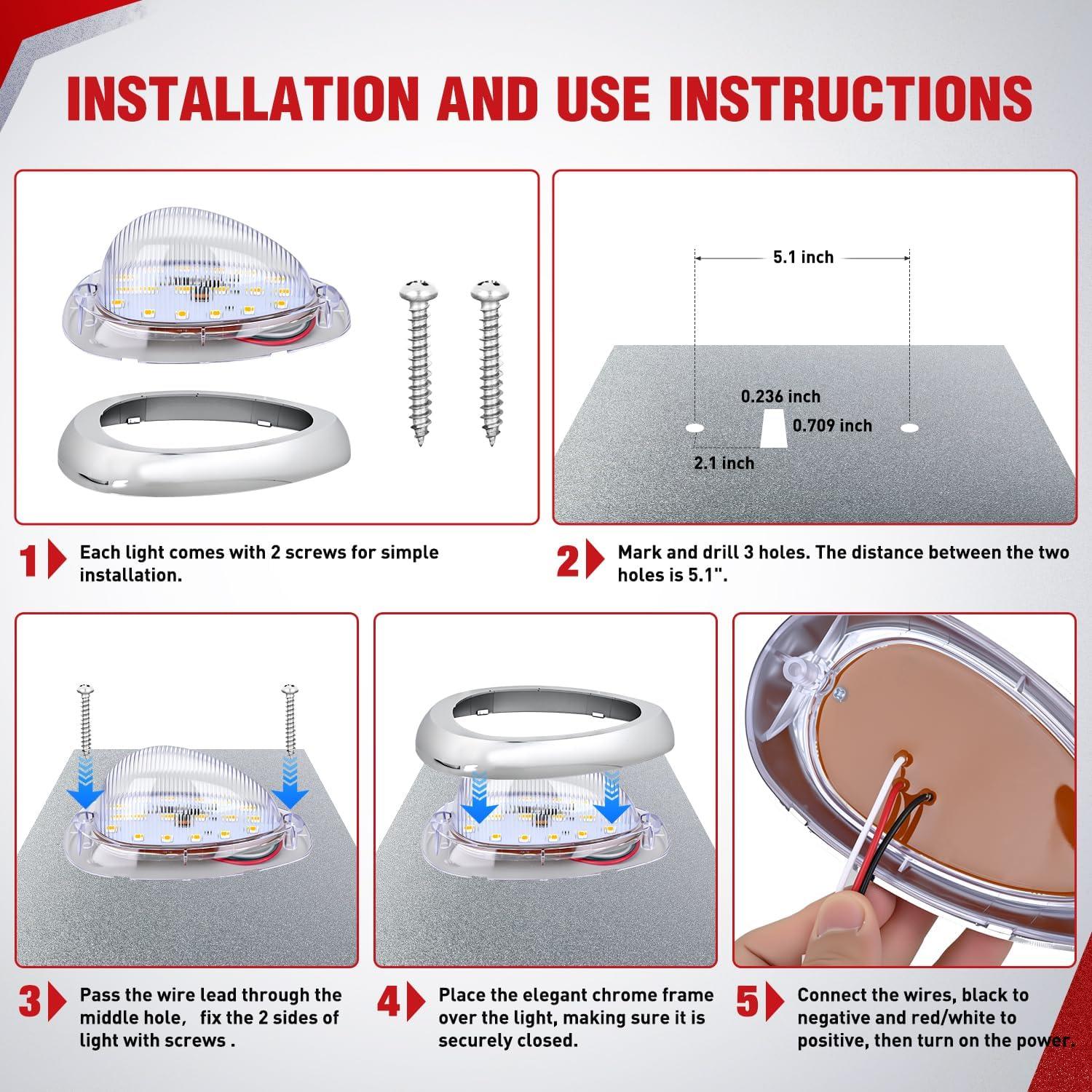 INSTALLATION AND USE INSTRUCTIONS

5.1 inch

0.236 inch

0.709 inch

2.1 inch

1 Each light comes with 2 screws for simple installation.

2 Mark and drill 3 holes. The distance between the two holes is 5.1".

3 Pass the wire lead through the middle hole, fix the 2 sides of light with screws .

4 Place the elegant chrome frame over the light, making sure it is securely closed.

5 Connect the wires, black to negative and red/white to positive, then turn on the power.