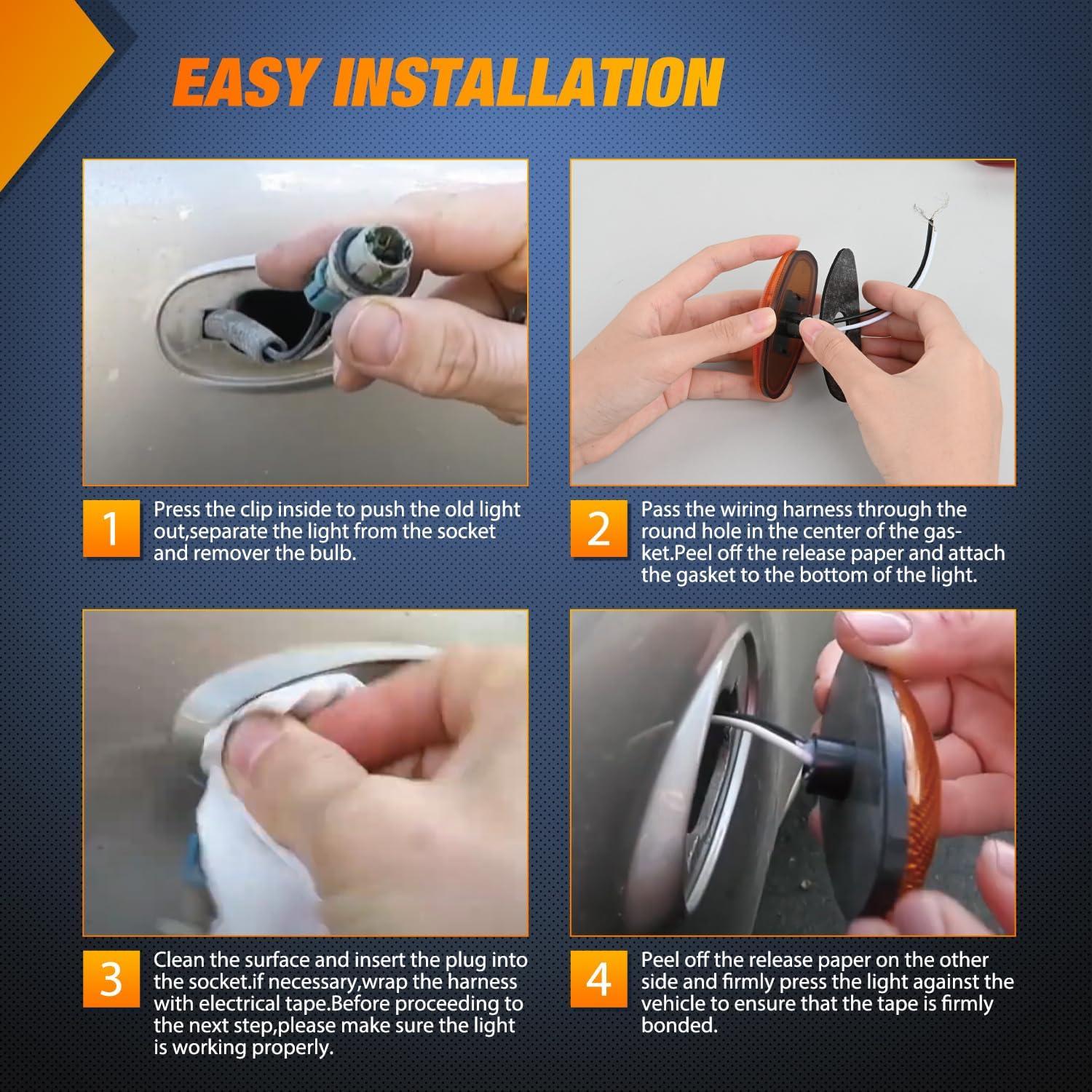 EASY INSTALLATION

1 Press the clip inside to push the old light out,separate the light from the socket and remover the bulb.

2 Pass the wiring harness through the round hole in the center of the gasket.Peel off the release paper and attach the gasket to the bottom of the light.

3 Clean the surface and insert the plug into the socket.if necessary,wrap the harness with electrical tape.Before proceeding to the next step,please make sure the light is working properly.

4 Peel off the release paper on the other side and firmly press the light against the vehicle to ensure that the tape is firmly bonded.