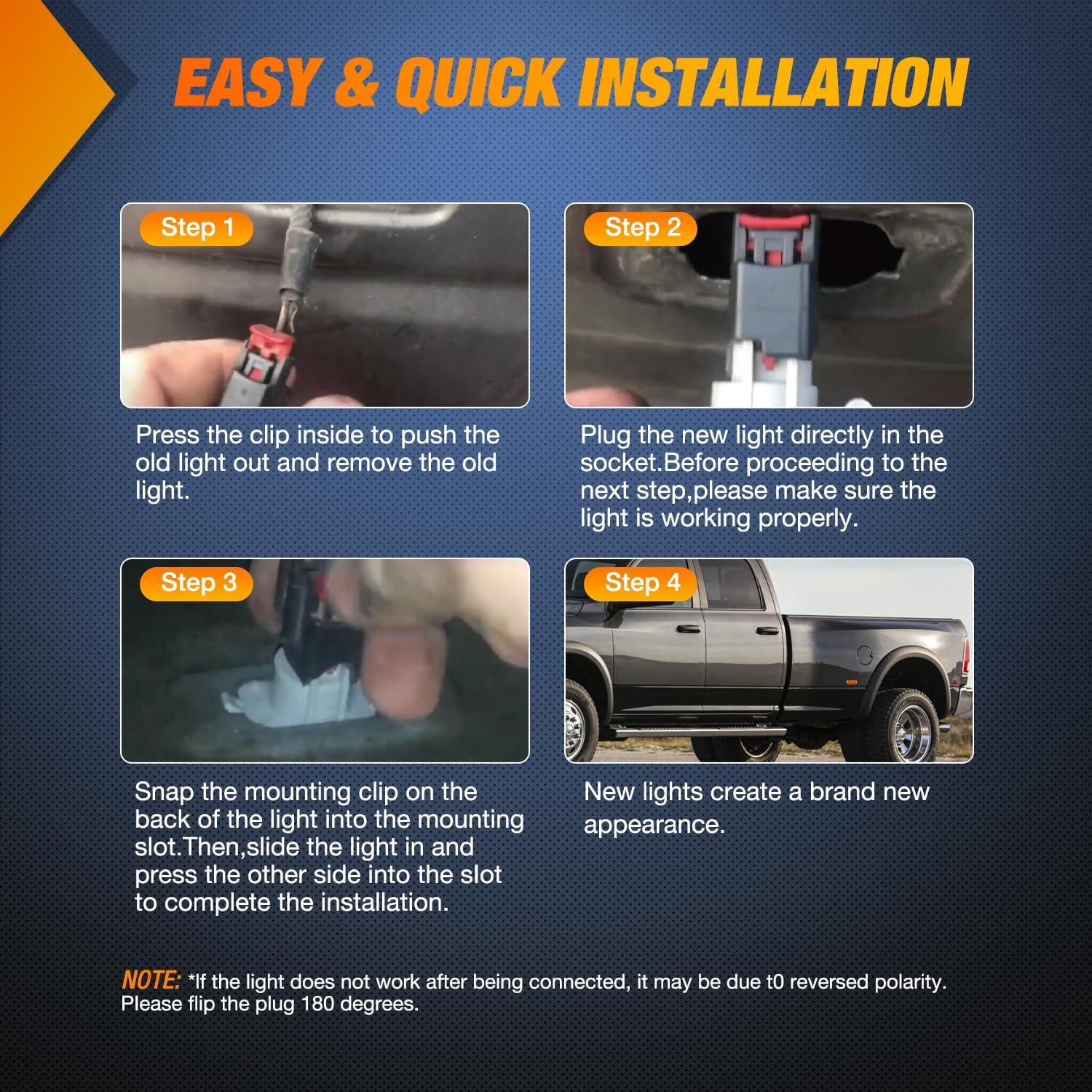 EASY & QUICK INSTALLATION

Step 1

Press the clip inside to push the old light out and remove the old light.

Step 2

Plug the new light directly in the socket.Before proceeding to the next step,please make sure the light is working properly.

Step 3

Snap the mounting clip on the back of the light into the mounting slot.Then,slide the light in and press the other side into the slot to complete the installation.

Step 4

New lights create a brand new appearance.

NOTE: *If the light does not work after being connected, it may be due t0 reversed polarity. Please flip the plug 180 degrees.