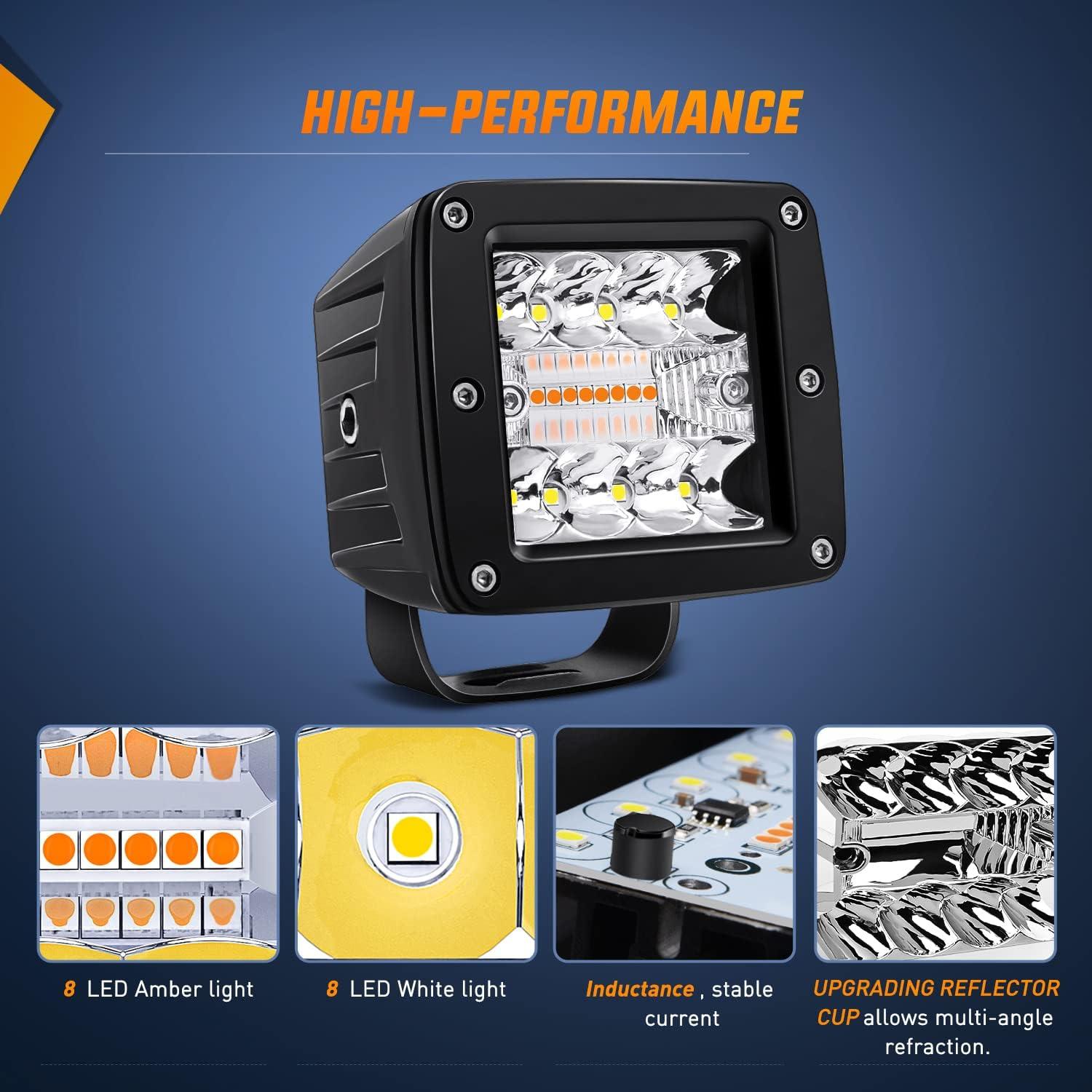 HIGH-PERFORMANCE

8 LED Amber light

8 LED White light

Inductance , stable current

UPGRADING REFLECTOR CUP allows multi-angle refraction.