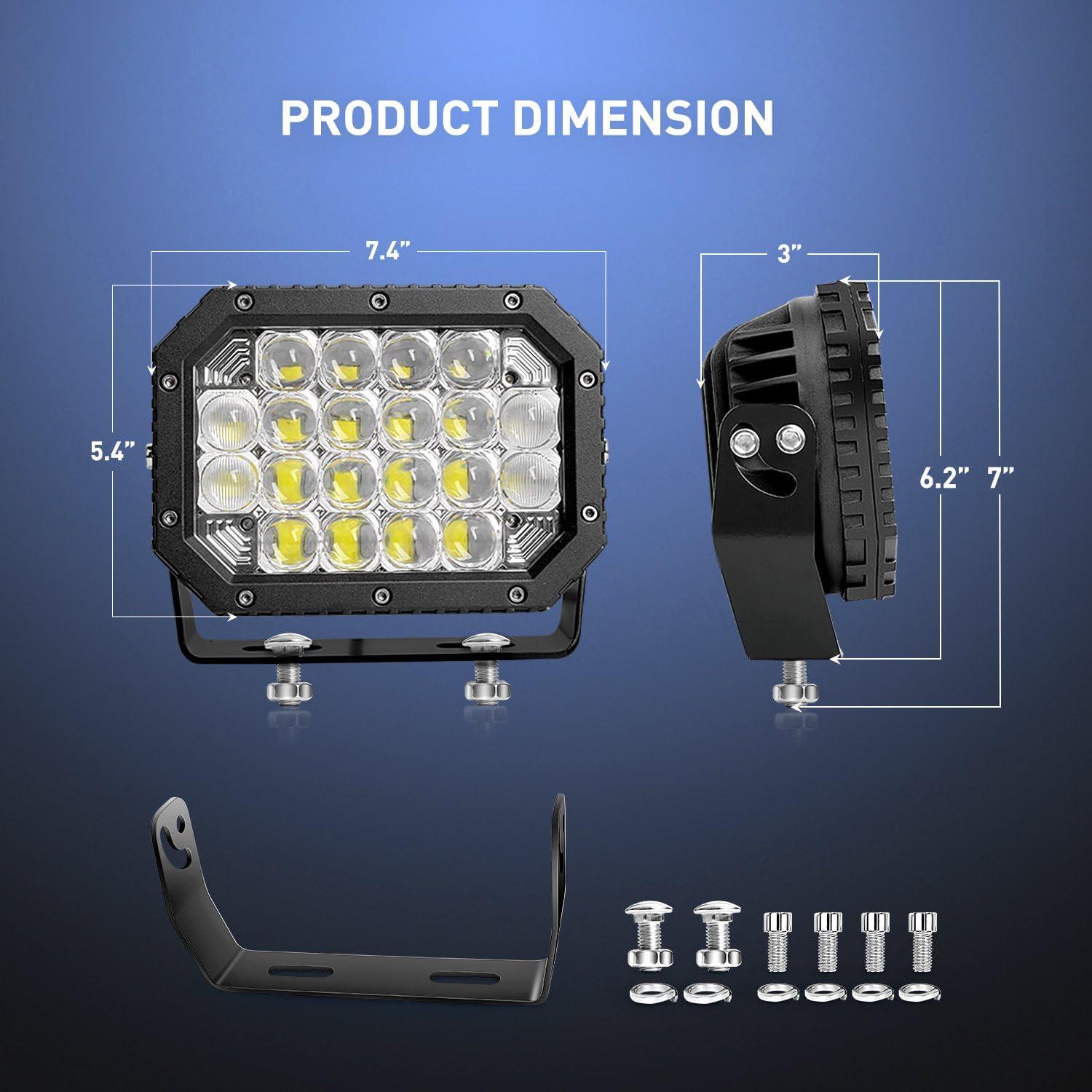 PRODUCT DIMENSION

7.4”

5.4”

3”

6.2”

7”