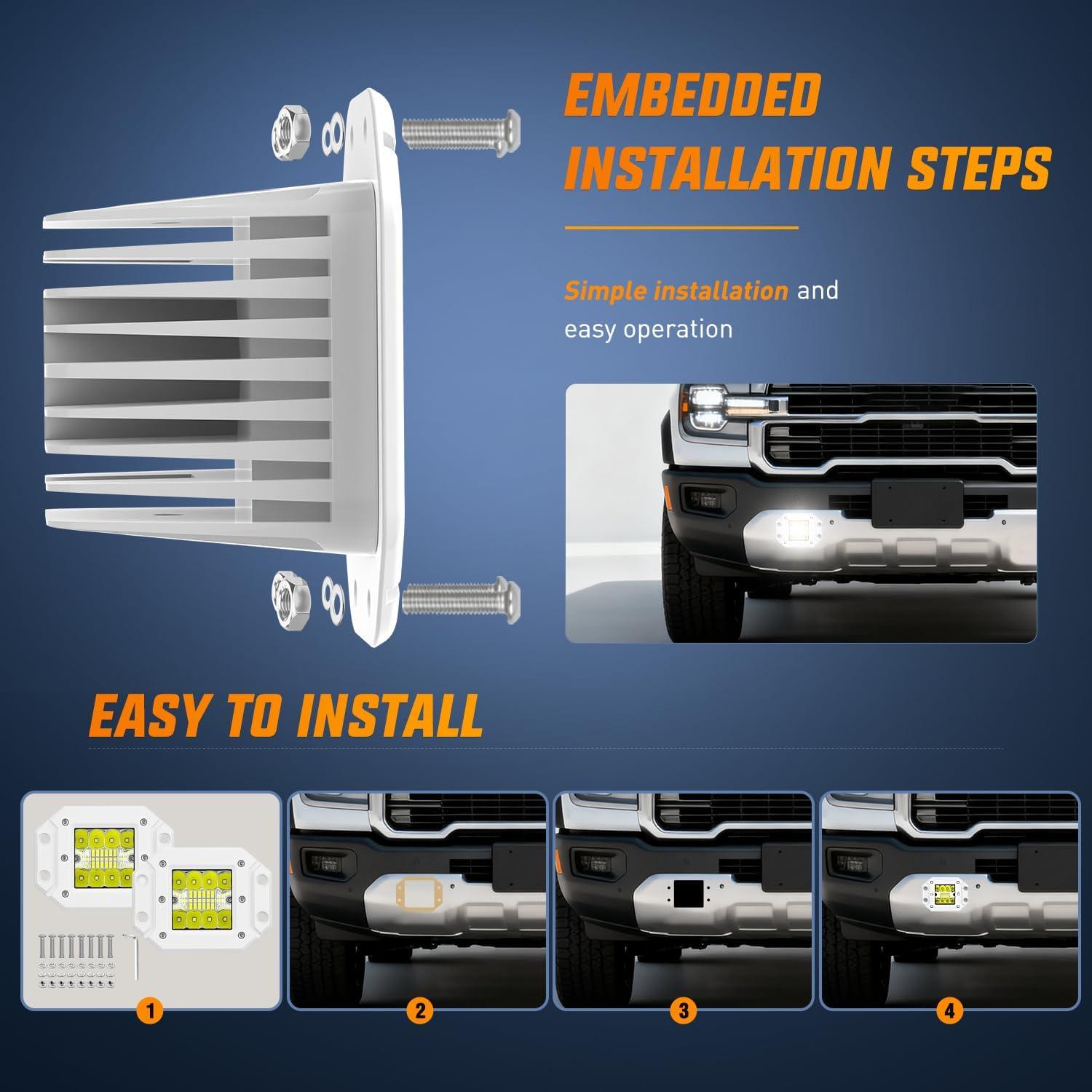 EMBEDDED INSTALLATION STEPS

Simple installation and easy operation

EASY TO INSTALL

1

2

3

4