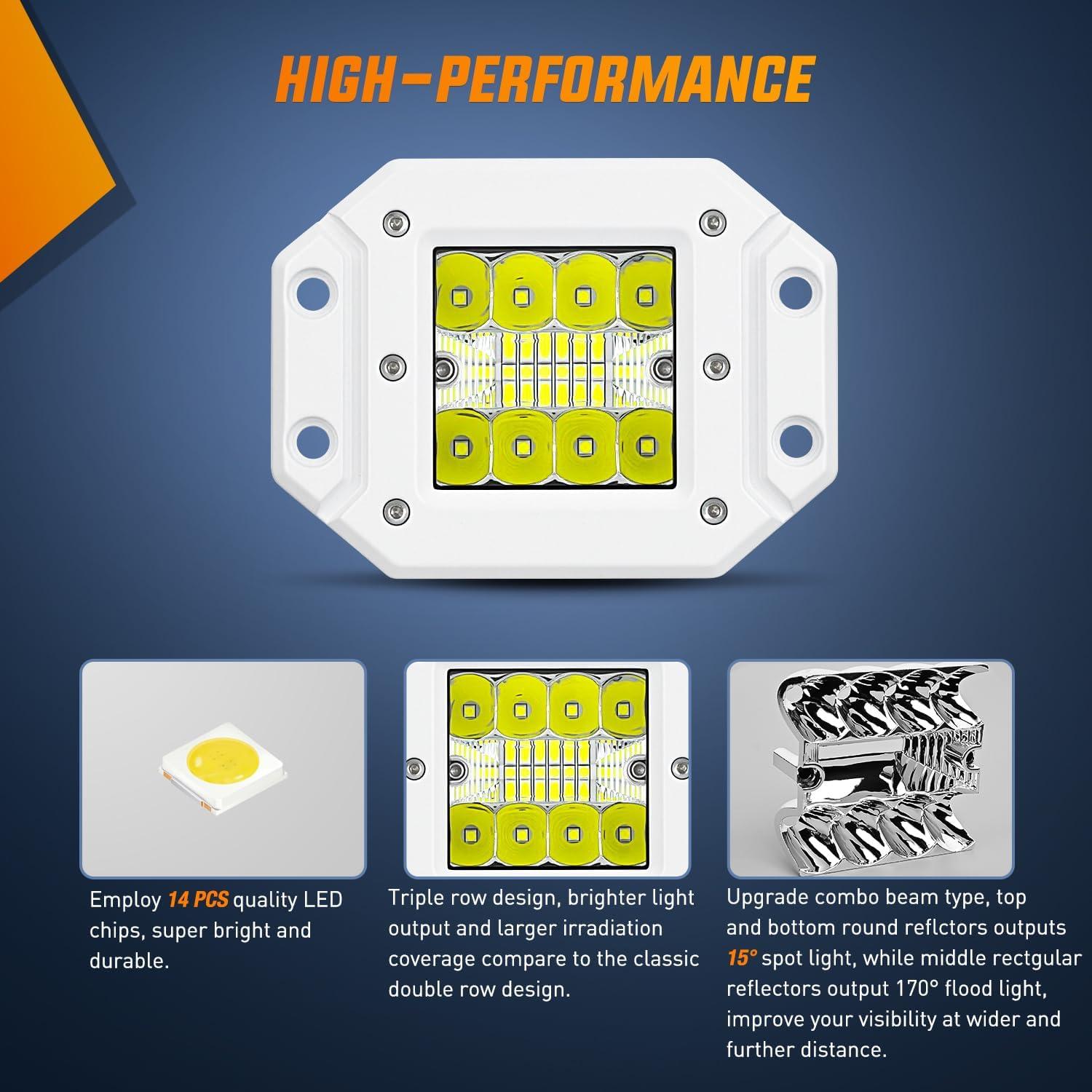 HIGH-PERFORMANCE

Employ 14 PCS quality LED chips, super bright and durable.

Triple row design, brighter light output and larger irradiation coverage compare to the classic double row design.

Upgrade combo beam type, top and bottom round reflctors outputs 15° spot light, while middle rectgular reflectors output 170° flood light, improve your visibility at wider and further distance.