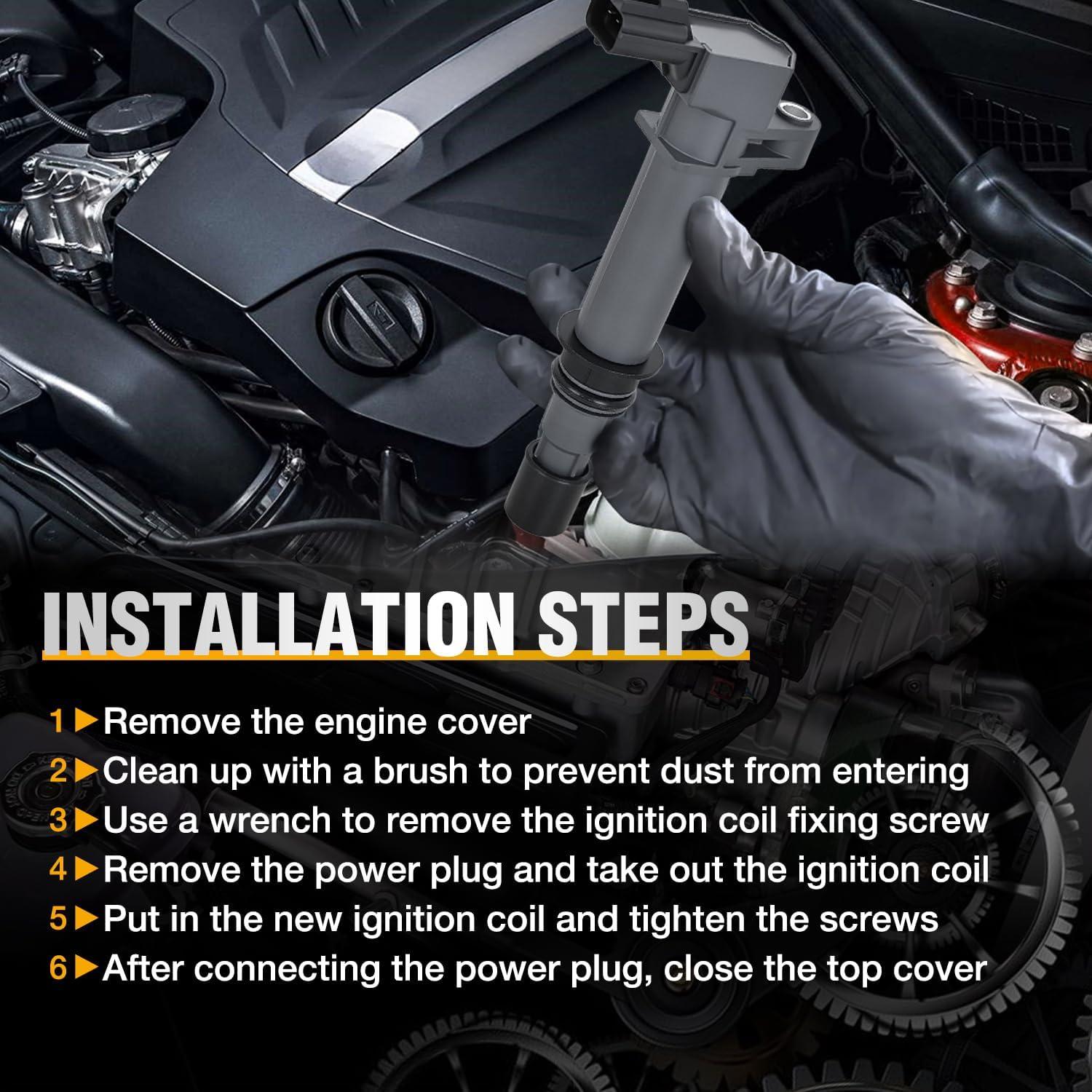 INSTALLATION STEPS

1 ▶ Remove the engine cover
2 ▶ Clean up with a brush to prevent dust from entering
3 ▶ Use a wrench to remove the ignition coil fixing screw
4 ▶ Remove the power plug and take out the ignition coil
5 ▶ Put in the new ignition coil and tighten the screws
6 ▶ After connecting the power plug, close the top cover