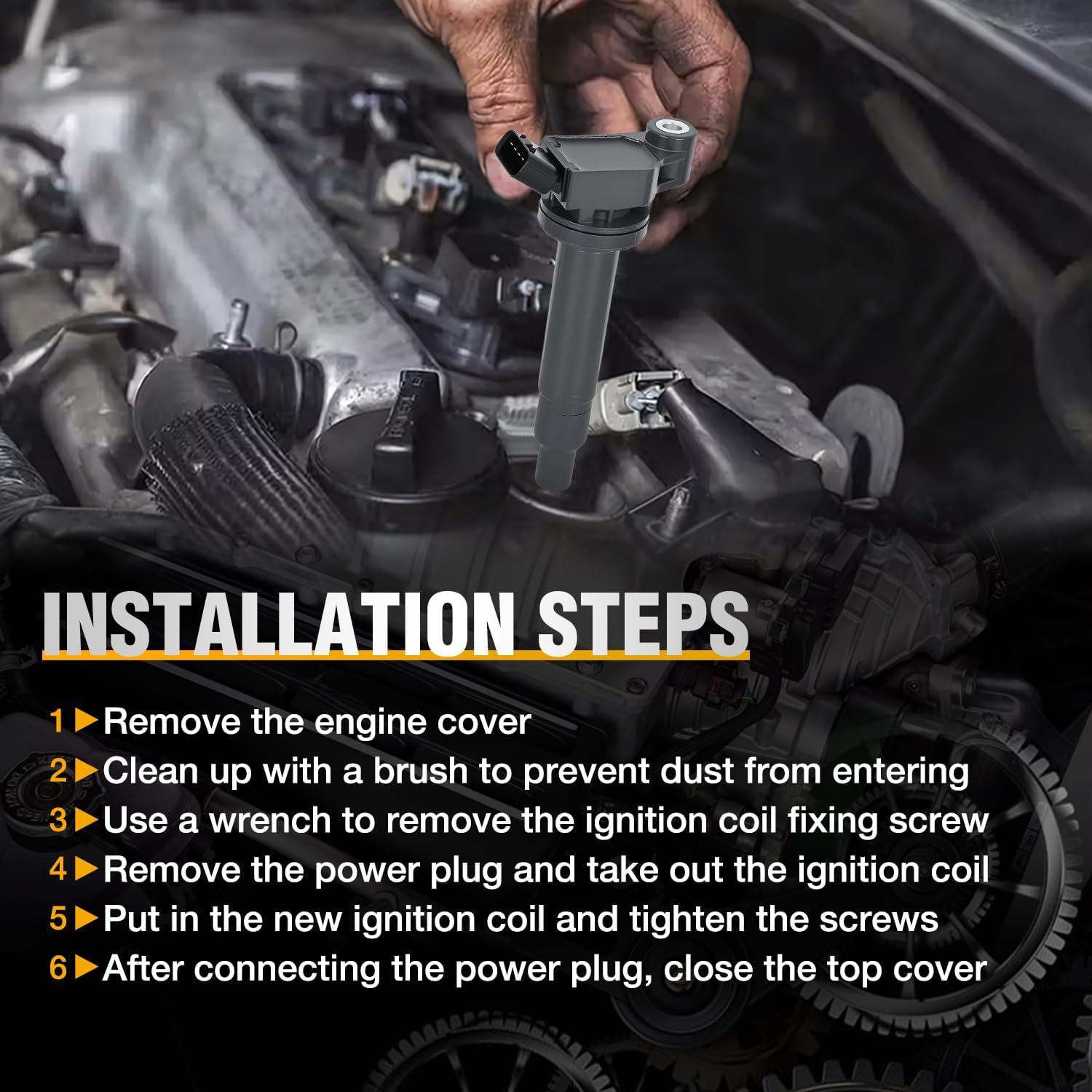 INSTALLATION STEPS

1 ▶ Remove the engine cover
2 ▶ Clean up with a brush to prevent dust from entering
3 ▶ Use a wrench to remove the ignition coil fixing screw
4 ▶ Remove the power plug and take out the ignition coil
5 ▶ Put in the new ignition coil and tighten the screws
6 ▶ After connecting the power plug, close the top cover