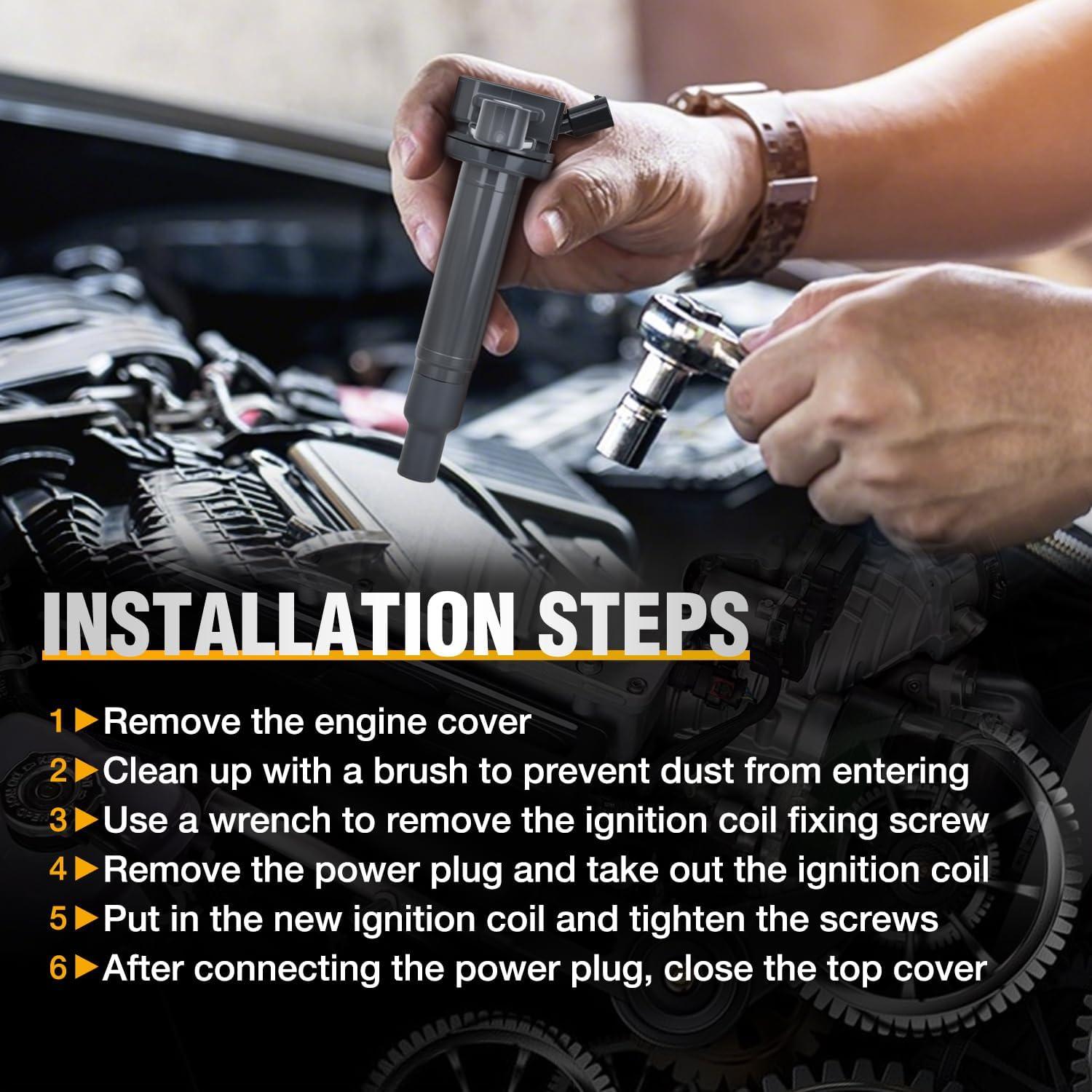 INSTALLATION STEPS

1 ▶ Remove the engine cover
2 ▶ Clean up with a brush to prevent dust from entering
3 ▶ Use a wrench to remove the ignition coil fixing screw
4 ▶ Remove the power plug and take out the ignition coil
5 ▶ Put in the new ignition coil and tighten the screws
6 ▶ After connecting the power plug, close the top cover