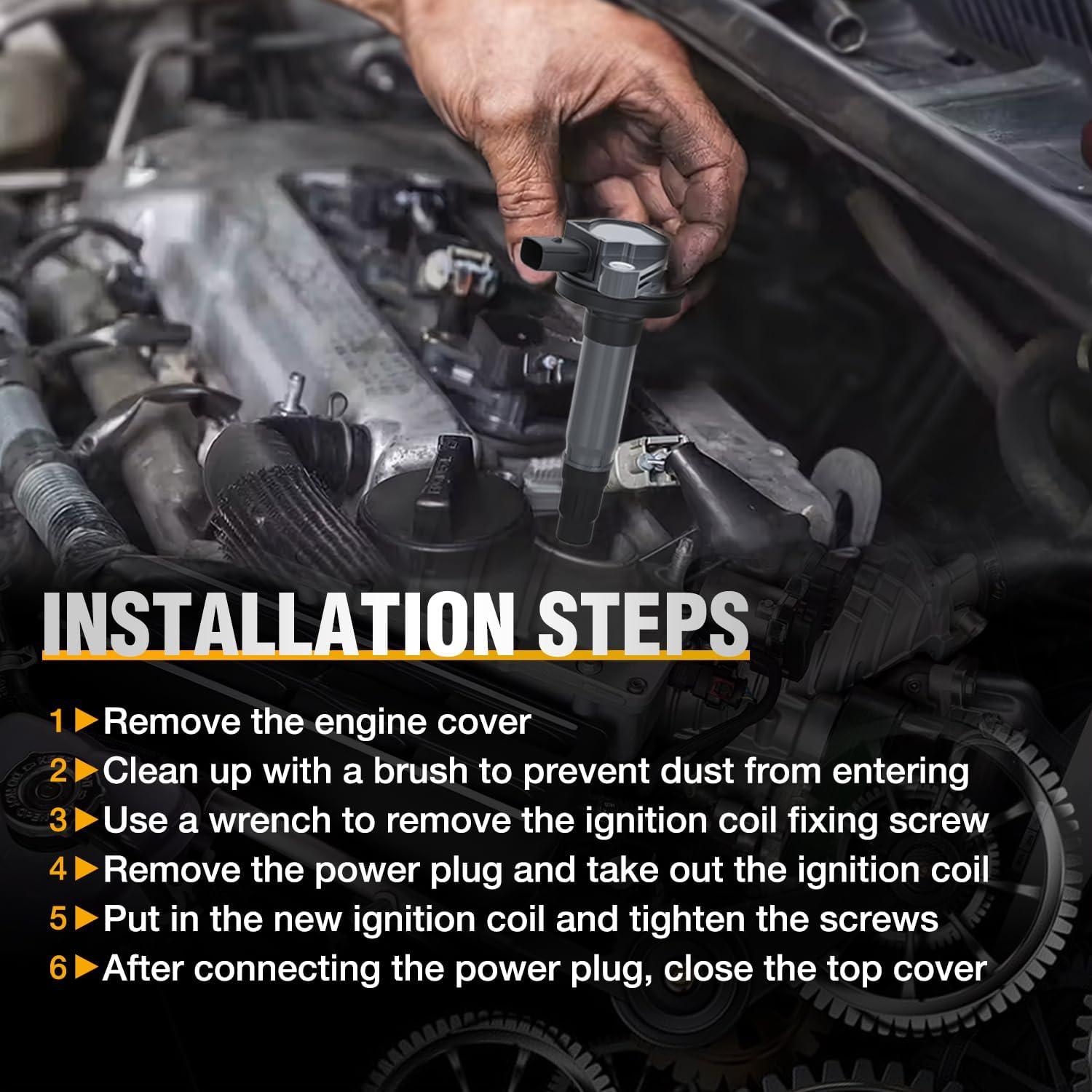 INSTALLATION STEPS

1 ▶ Remove the engine cover
2 ▶ Clean up with a brush to prevent dust from entering
3 ▶ Use a wrench to remove the ignition coil fixing screw
4 ▶ Remove the power plug and take out the ignition coil
5 ▶ Put in the new ignition coil and tighten the screws
6 ▶ After connecting the power plug, close the top cover