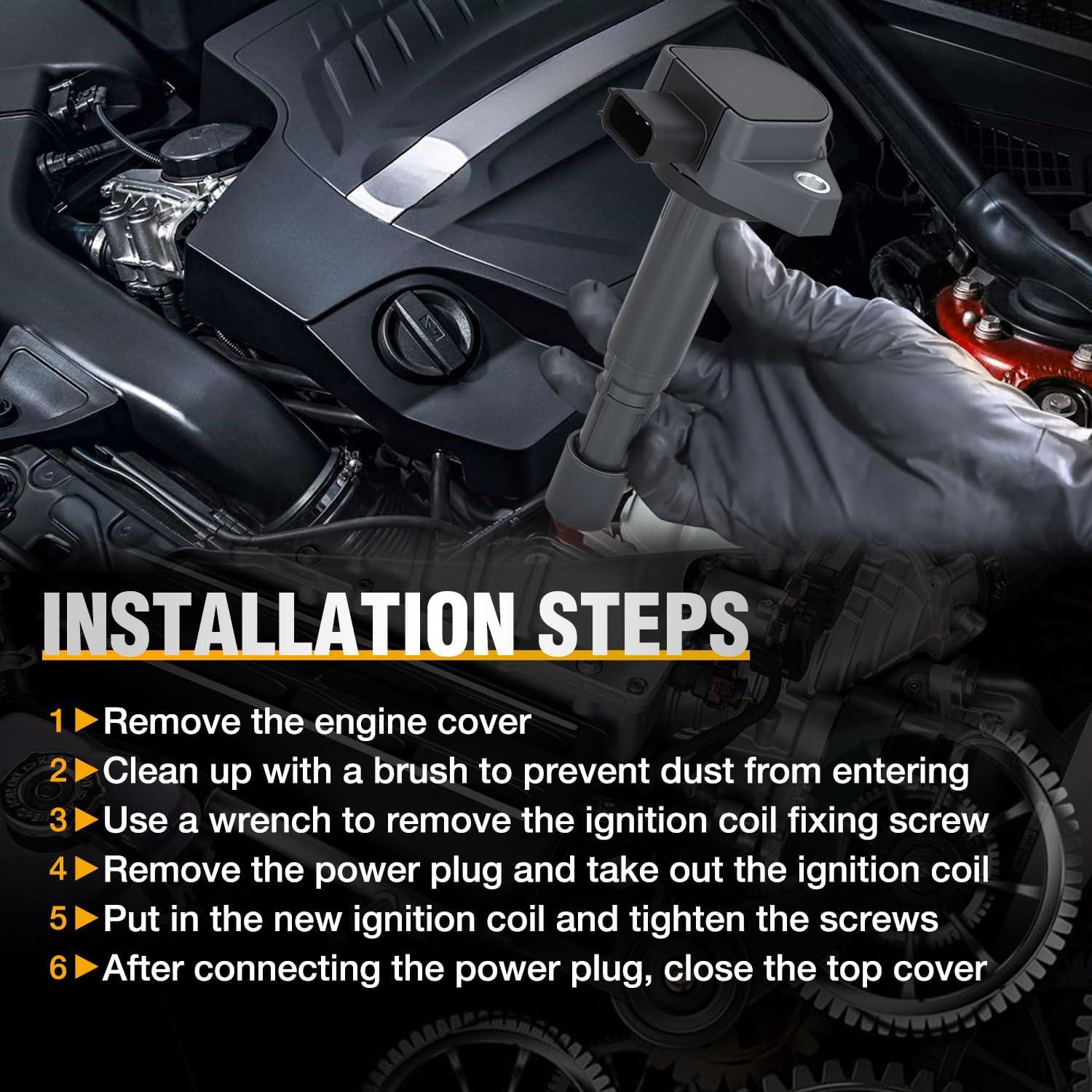 INSTALLATION STEPS

1 ▶ Remove the engine cover
2 ▶ Clean up with a brush to prevent dust from entering
3 ▶ Use a wrench to remove the ignition coil fixing screw
4 ▶ Remove the power plug and take out the ignition coil
5 ▶ Put in the new ignition coil and tighten the screws
6 ▶ After connecting the power plug, close the top cover