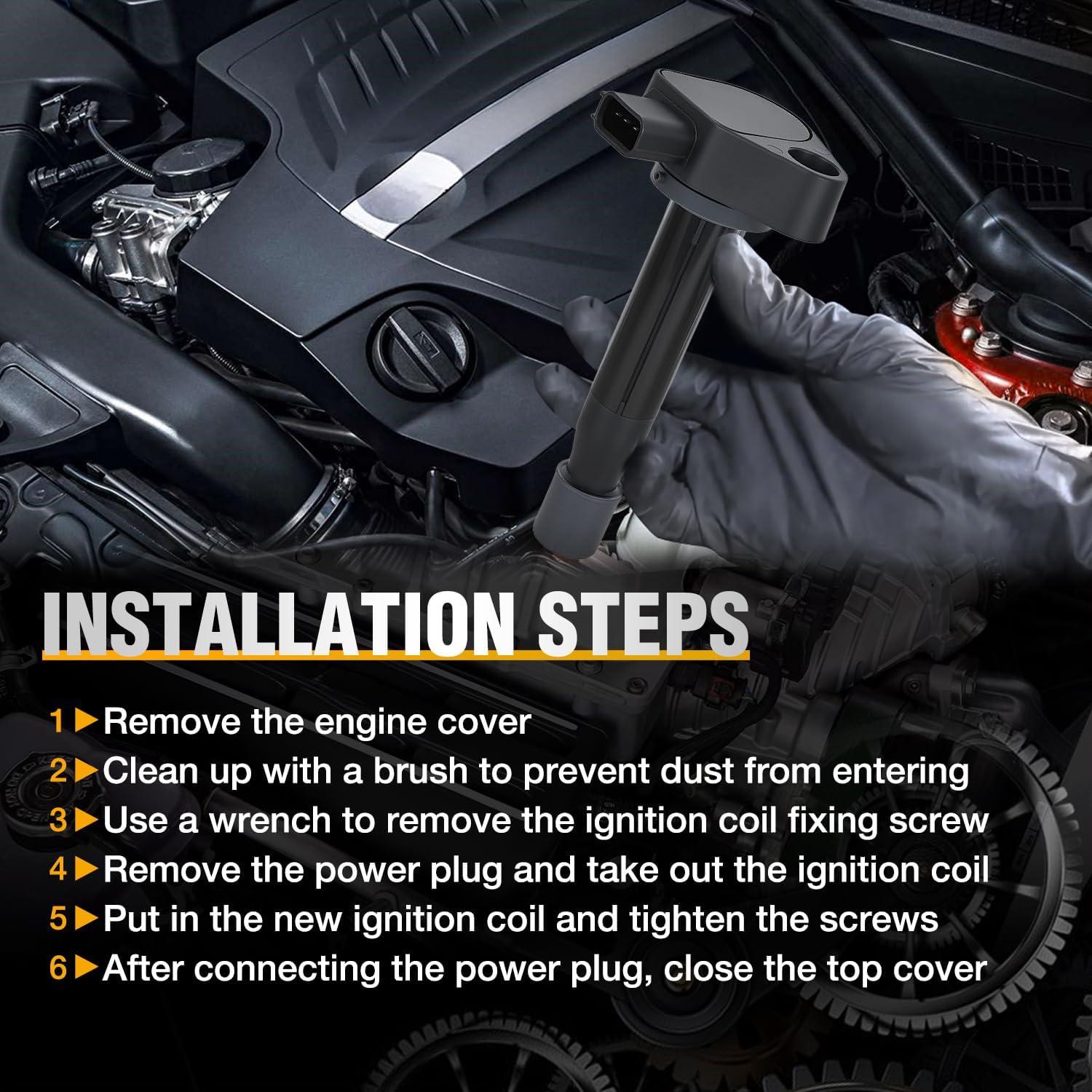 INSTALLATION STEPS

1 ▶ Remove the engine cover
2 ▶ Clean up with a brush to prevent dust from entering
3 ▶ Use a wrench to remove the ignition coil fixing screw
4 ▶ Remove the power plug and take out the ignition coil
5 ▶ Put in the new ignition coil and tighten the screws
6 ▶ After connecting the power plug, close the top cover