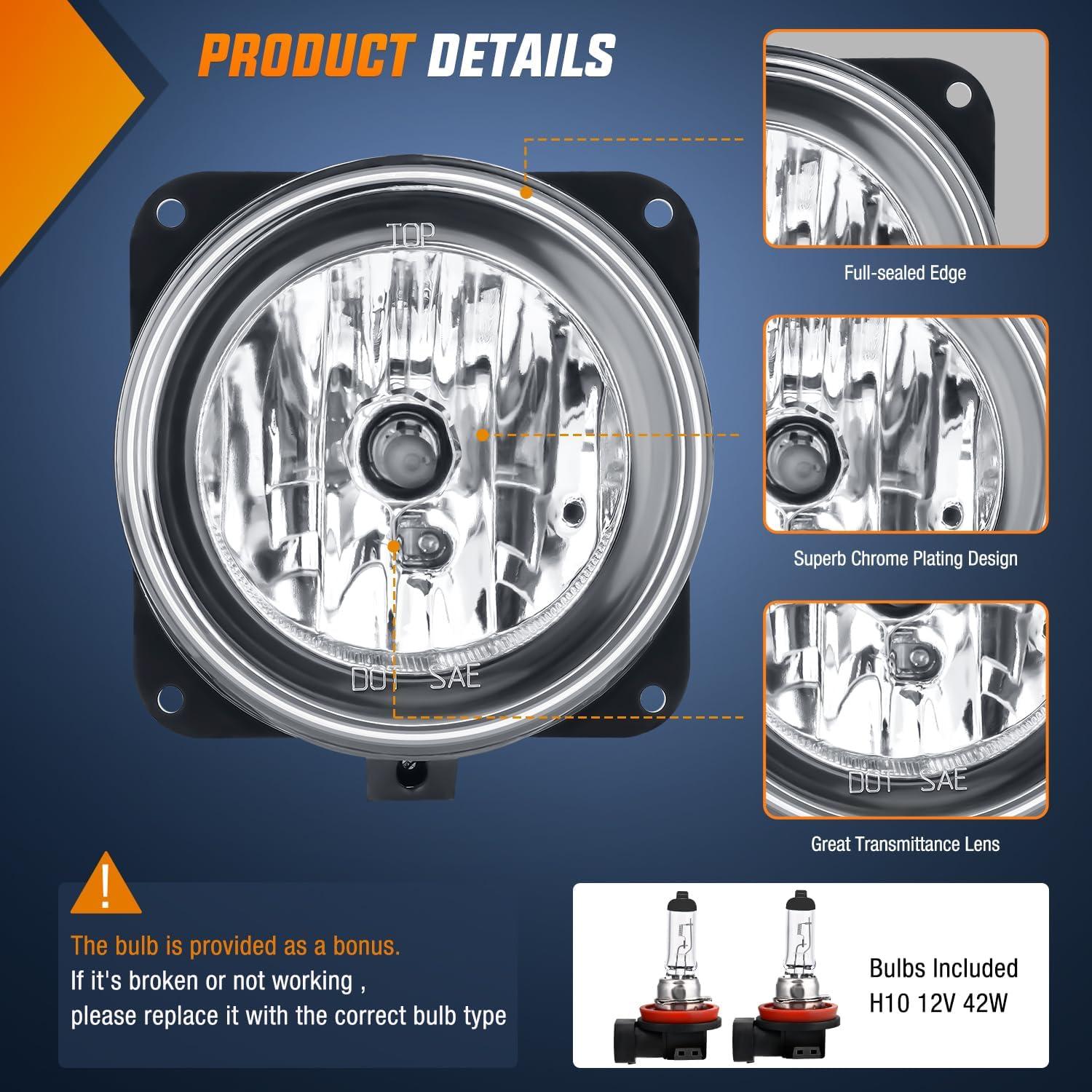 PRODUCT DETAILS

TOP

DOT SAE

Full-sealed Edge

Superb Chrome Plating Design

DOT SAE

Great Transmittance Lens

!

The bulb is provided as a bonus.
If it's broken or not working ,
please replace it with the correct bulb type

Bulbs Included
H10 12V 42W