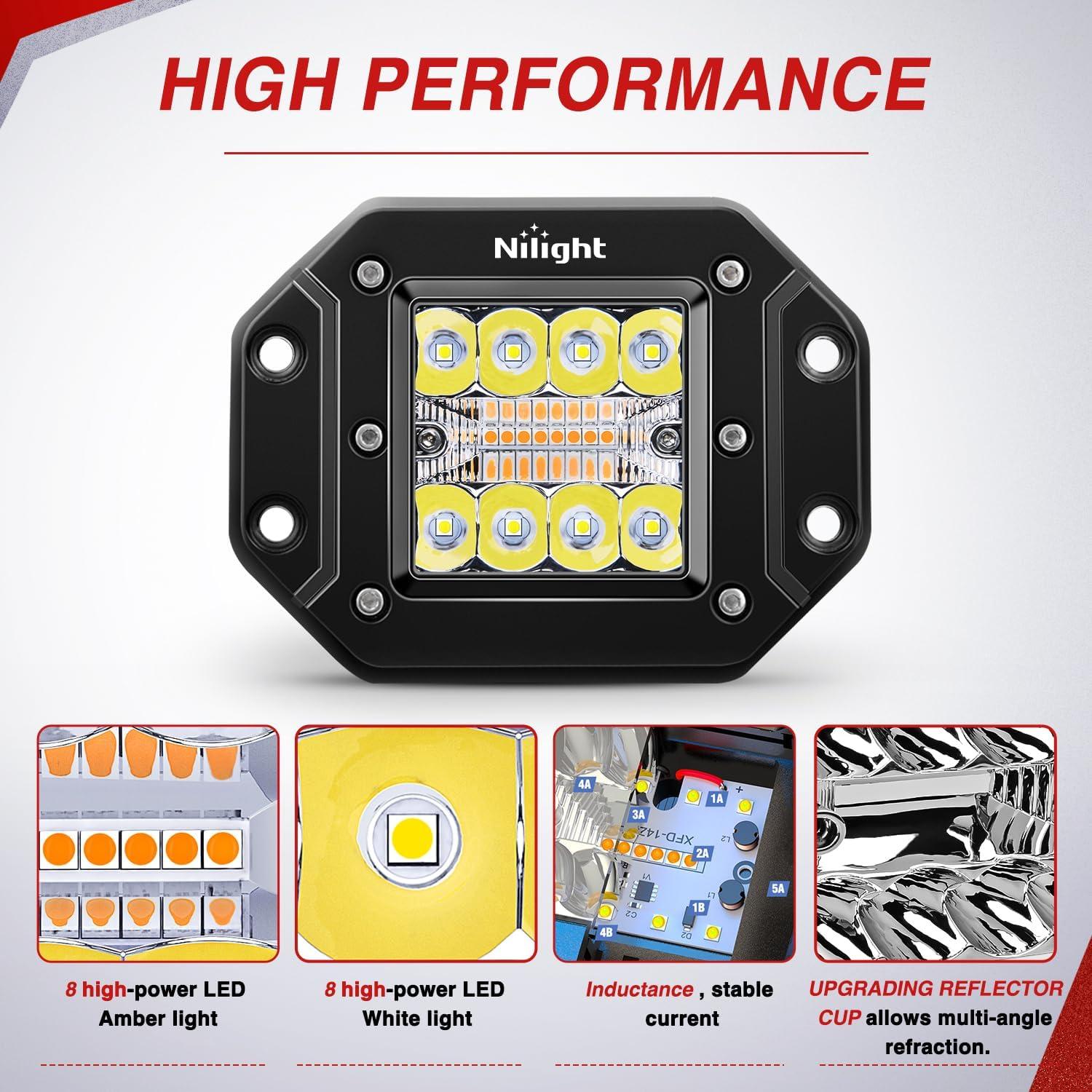 HIGH PERFORMANCE

Nilight

4A
3A
1A
XFD-142
2A
5A
1B
4B

8 high-power LED Amber light

8 high-power LED White light

Inductance , stable current

UPGRADING REFLECTOR CUP allows multi-angle refraction.