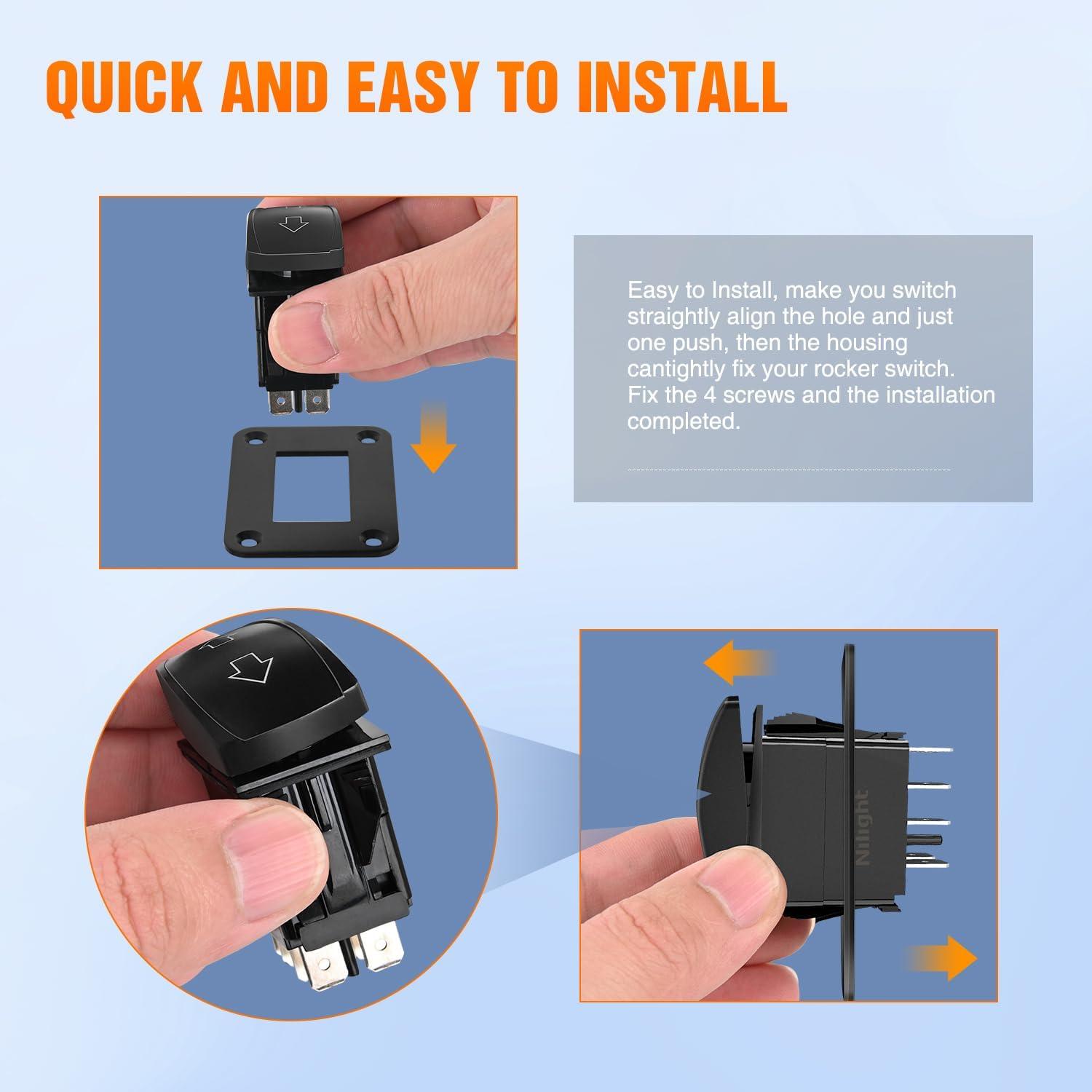 QUICK AND EASY TO INSTALL

Easy to Install, make you switch straightly align the hole and just one push, then the housing cantightly fix your rocker switch. Fix the 4 screws and the installation completed.

Nilight