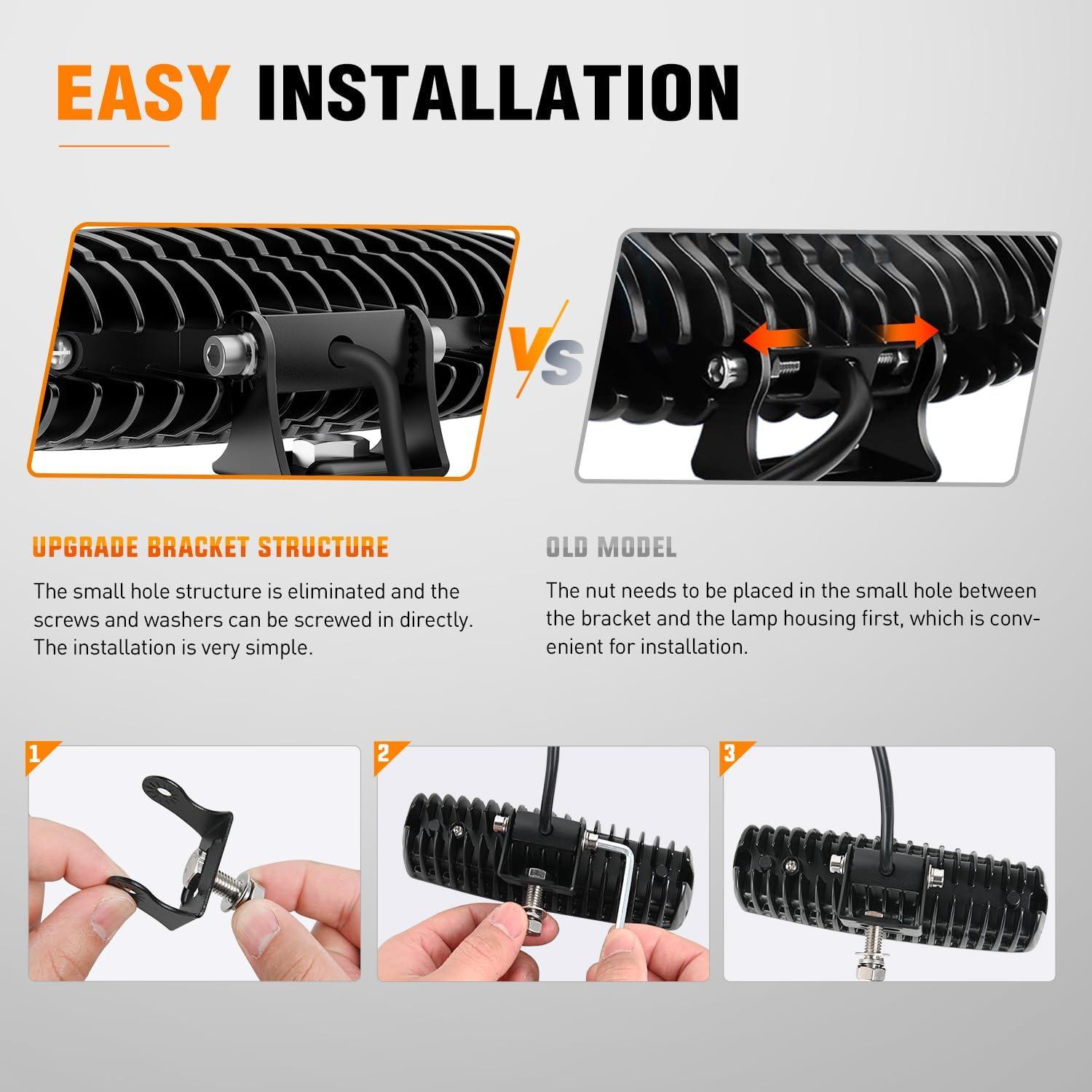 EASY INSTALLATION

VS

UPGRADE BRACKET STRUCTURE

The small hole structure is eliminated and the screws and washers can be screwed in directly. The installation is very simple.

OLD MODEL

The nut needs to be placed in the small hole between the bracket and the lamp housing first, which is convenient for installation.

1

2

3