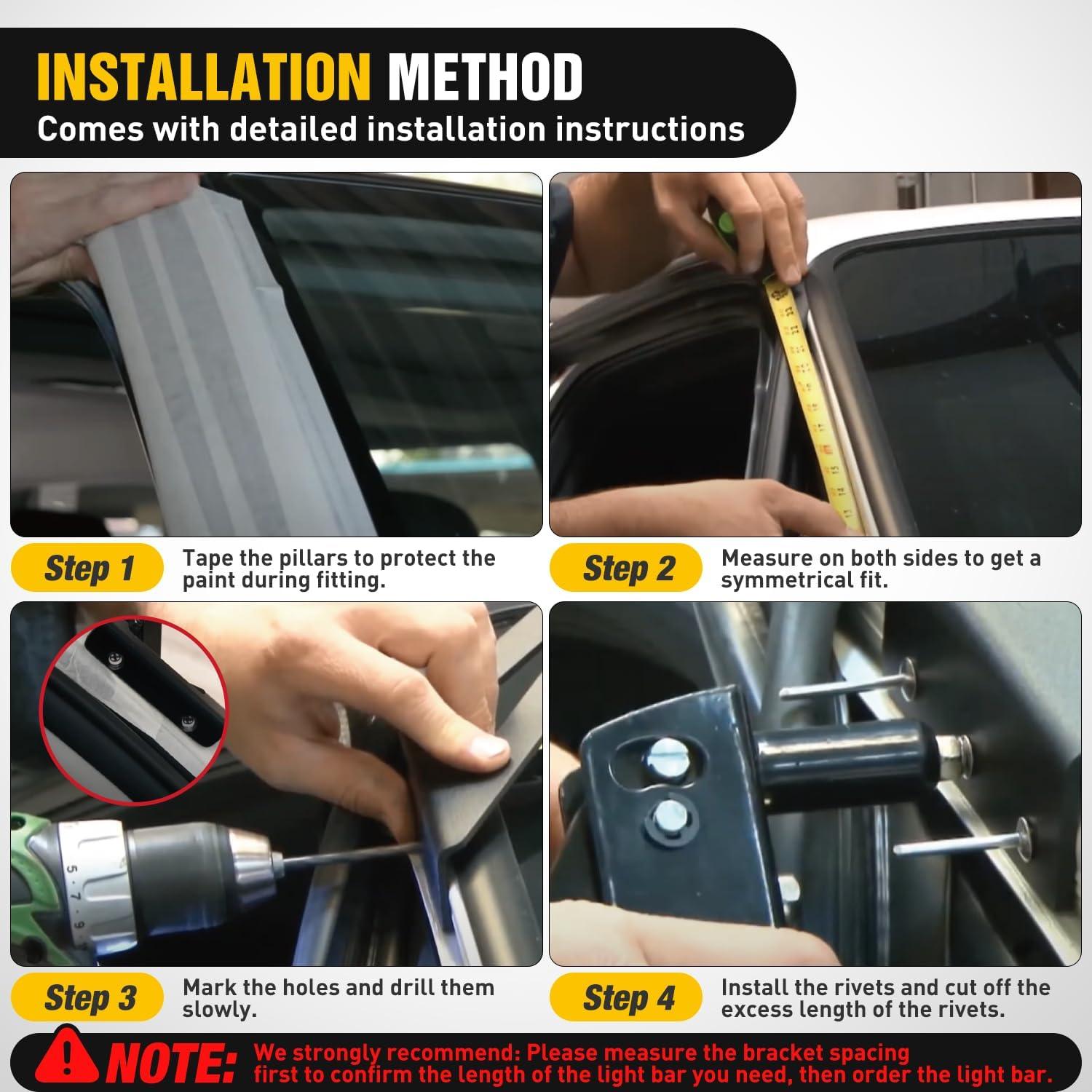 INSTALLATION METHOD
Comes with detailed installation instructions

Step 1 Tape the pillars to protect the paint during fitting.

Step 2 Measure on both sides to get a symmetrical fit.

Step 3 Mark the holes and drill them slowly.

Step 4 Install the rivets and cut off the excess length of the rivets.

NOTE: We strongly recommend: Please measure the bracket spacing first to confirm the length of the light bar you need, then order the light bar.