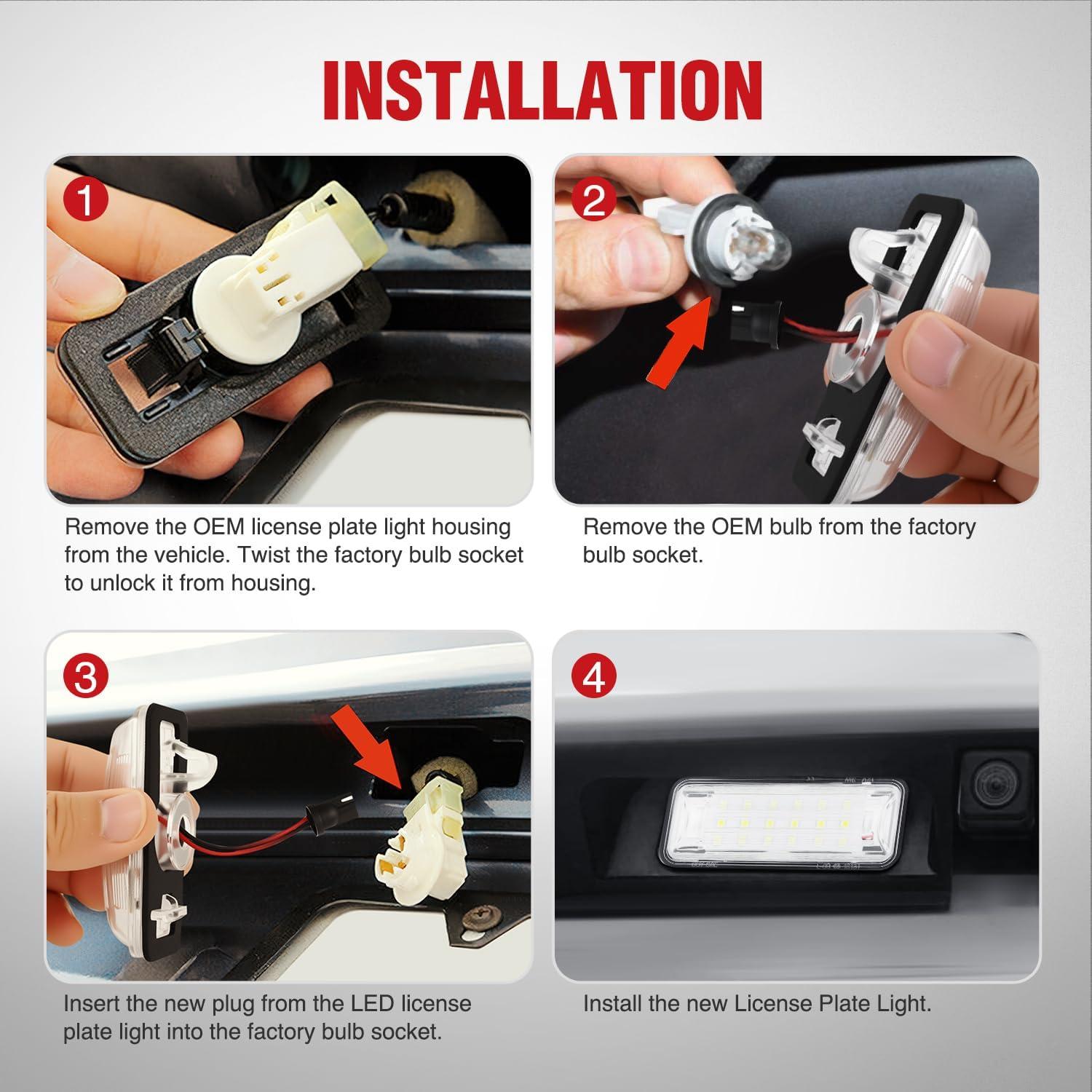 INSTALLATION

1

Remove the OEM license plate light housing from the vehicle. Twist the factory bulb socket to unlock it from housing.

2

Remove the OEM bulb from the factory bulb socket.

3

Insert the new plug from the LED license plate light into the factory bulb socket.

4

Install the new License Plate Light.