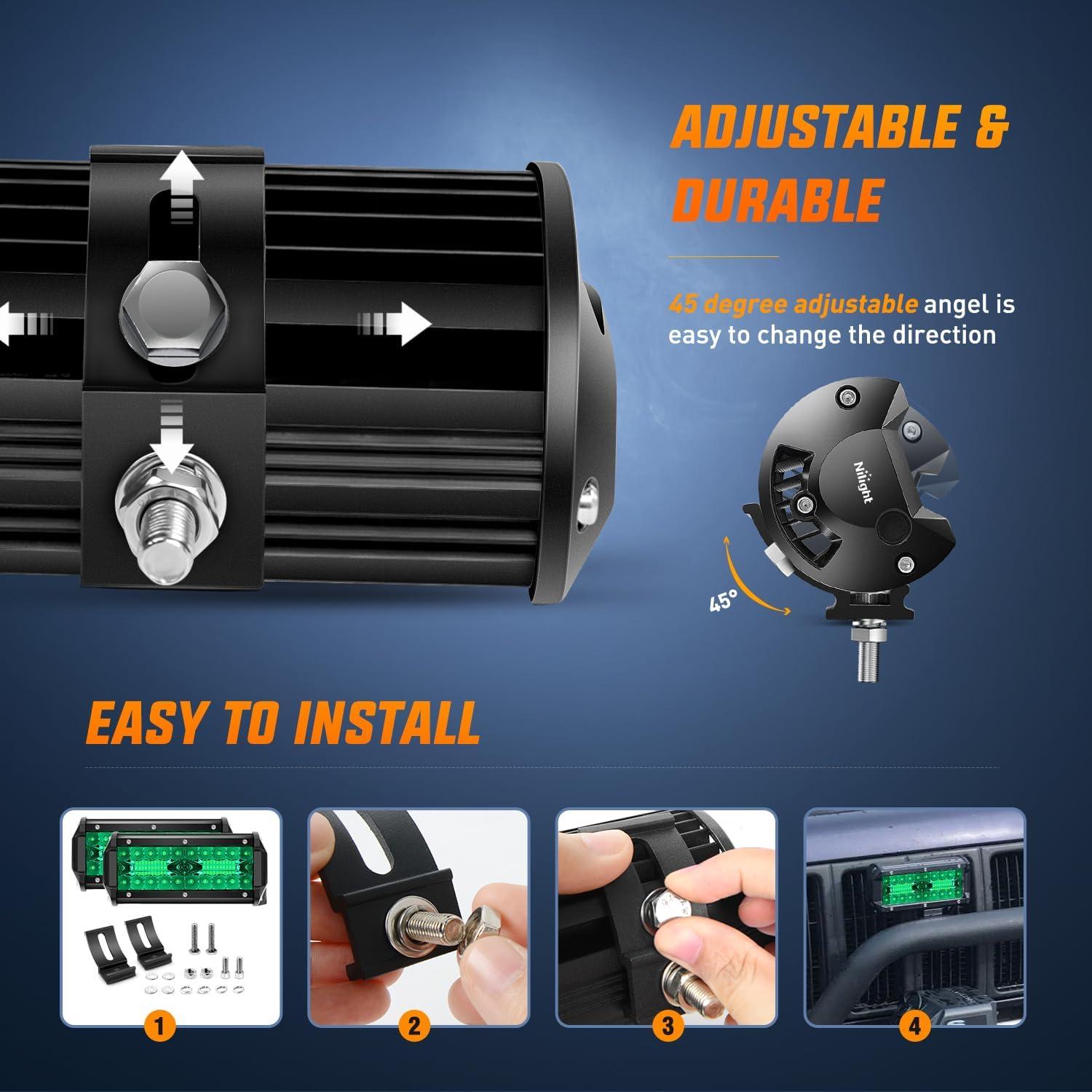 ADJUSTABLE & DURABLE

45 degree adjustable angel is easy to change the direction

Nilight

45°

EASY TO INSTALL

1

2

3

4