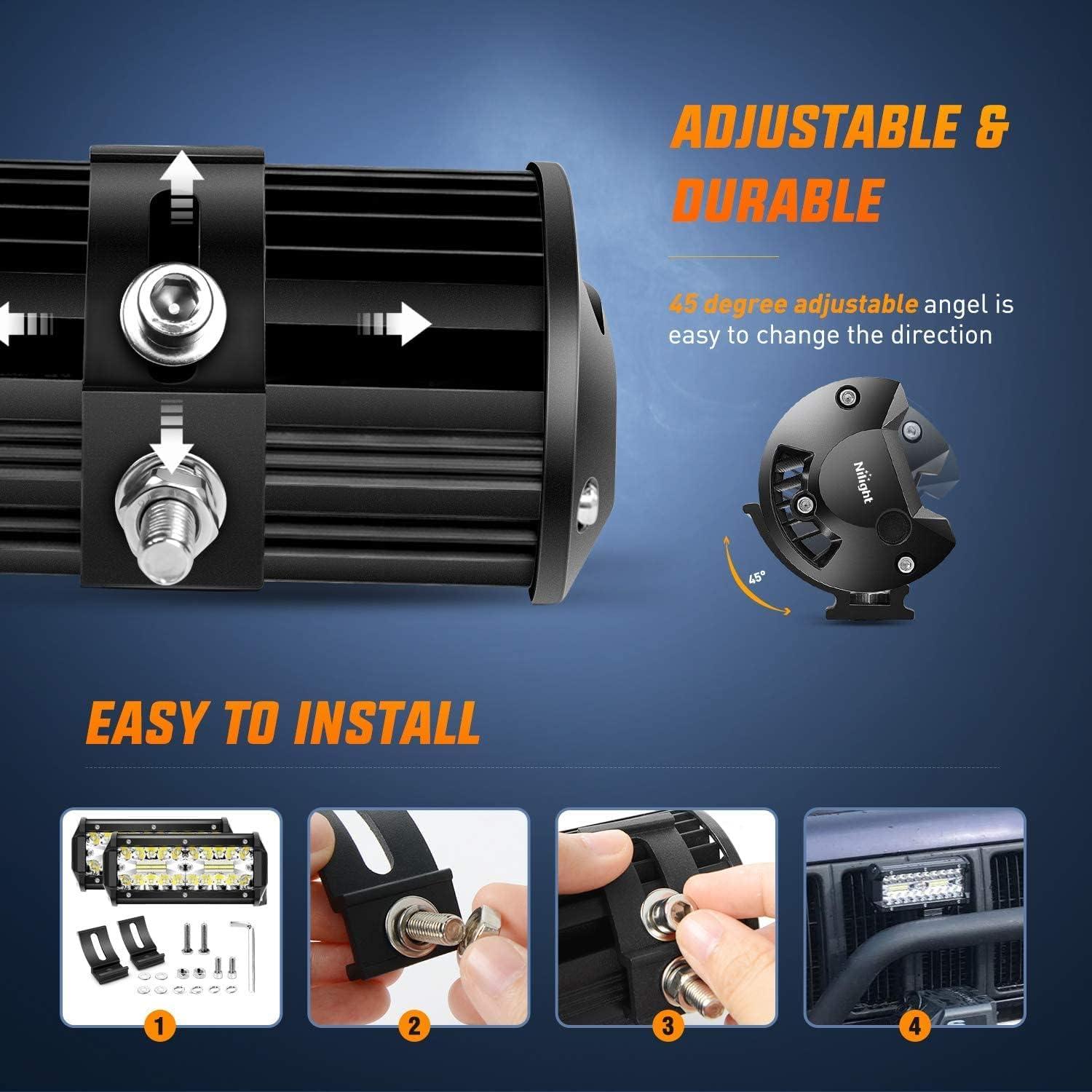 ADJUSTABLE & DURABLE

45 degree adjustable angel is easy to change the direction

Nilight

45°

EASY TO INSTALL

1

2

3

4