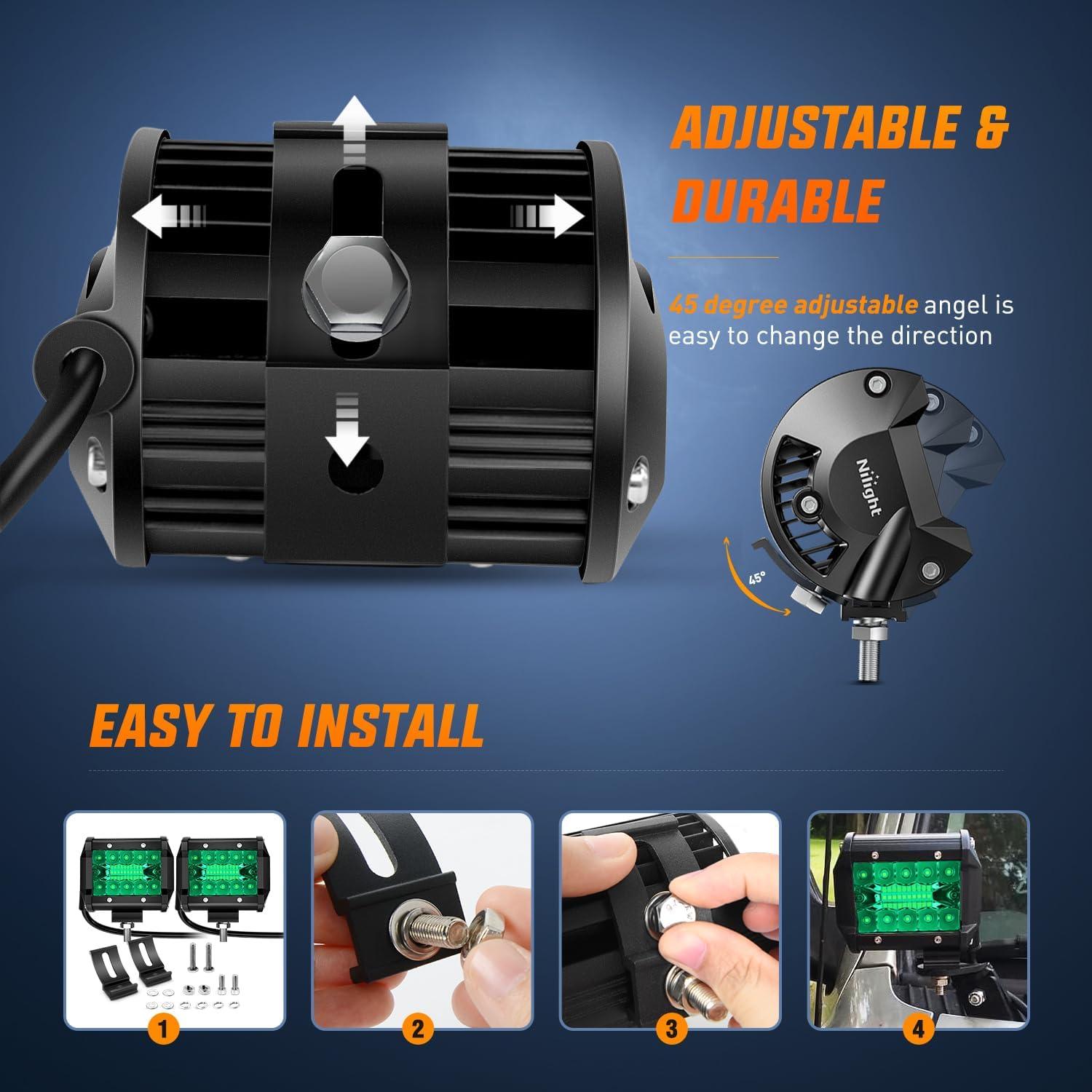 ADJUSTABLE & DURABLE

45 degree adjustable angel is easy to change the direction

Nilight

45°

EASY TO INSTALL

1

2

3

4